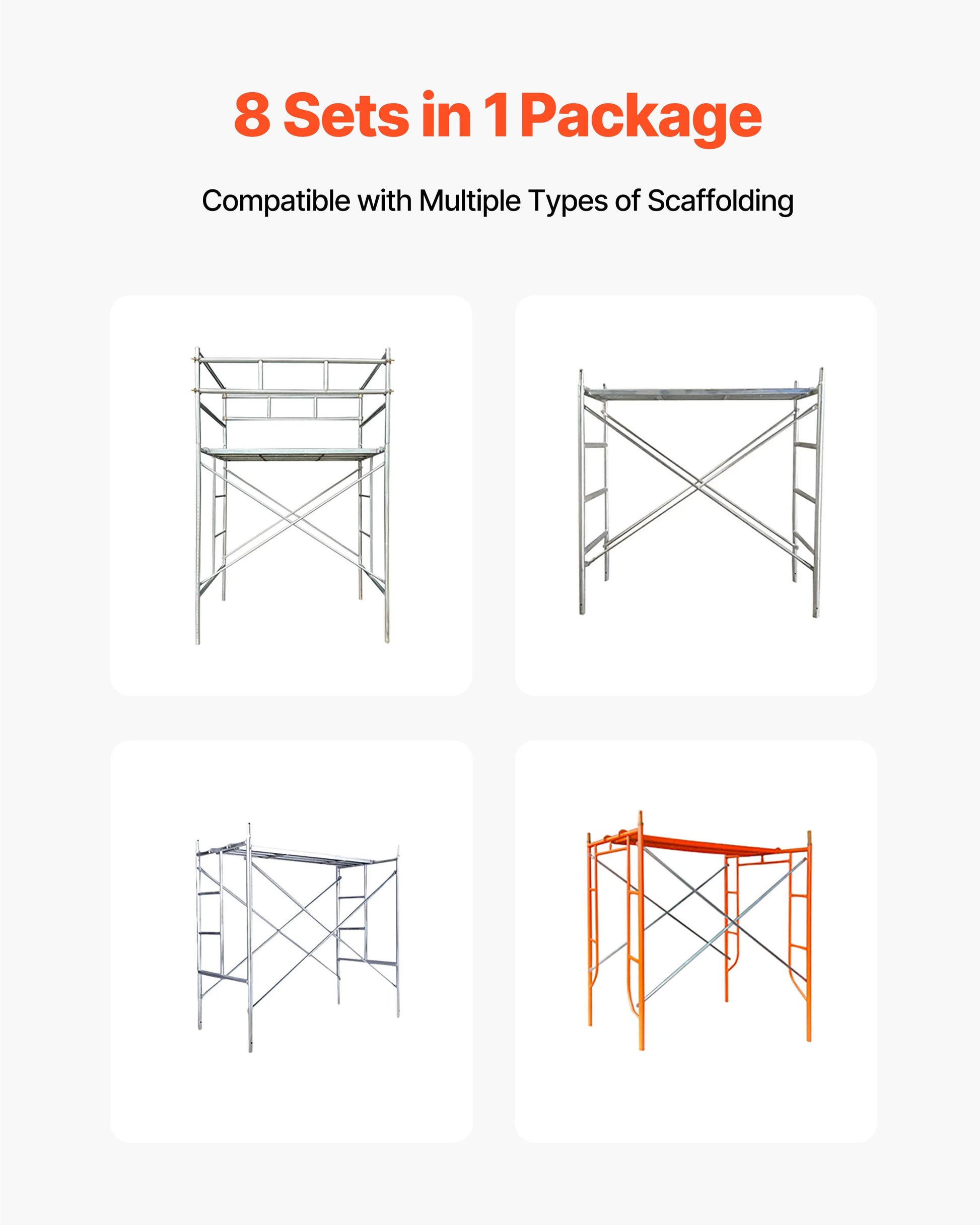 8 Sets in 1 Package

Compatible with Multiple Types of Scaffolding