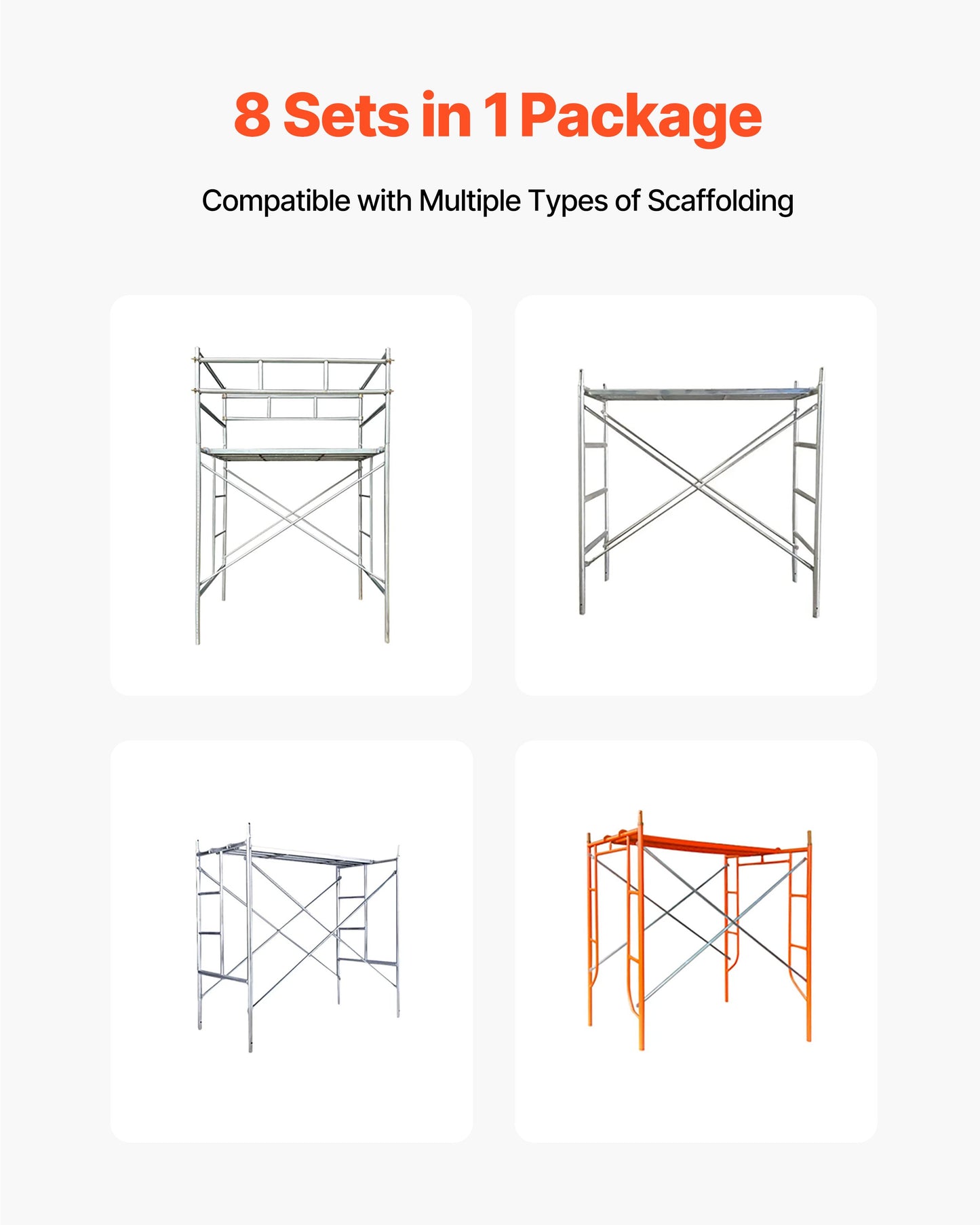 8 Sets in 1 Package

Compatible with Multiple Types of Scaffolding