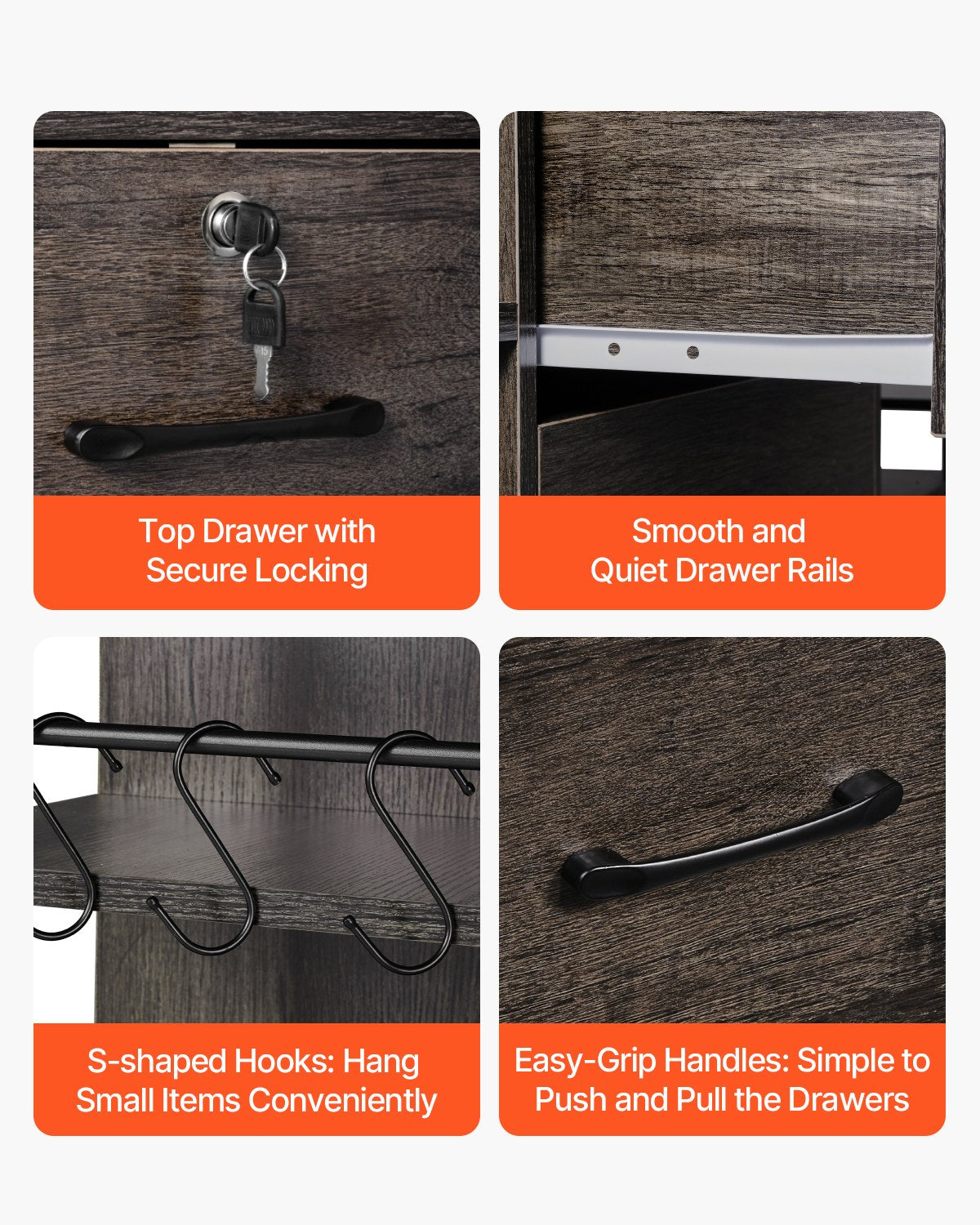 Top Drawer with Secure Locking

Smooth and Quiet Drawer Rails

S-shaped Hooks: Hang Small Items Conveniently

Easy-Grip Handles: Simple to Push and Pull the Drawers