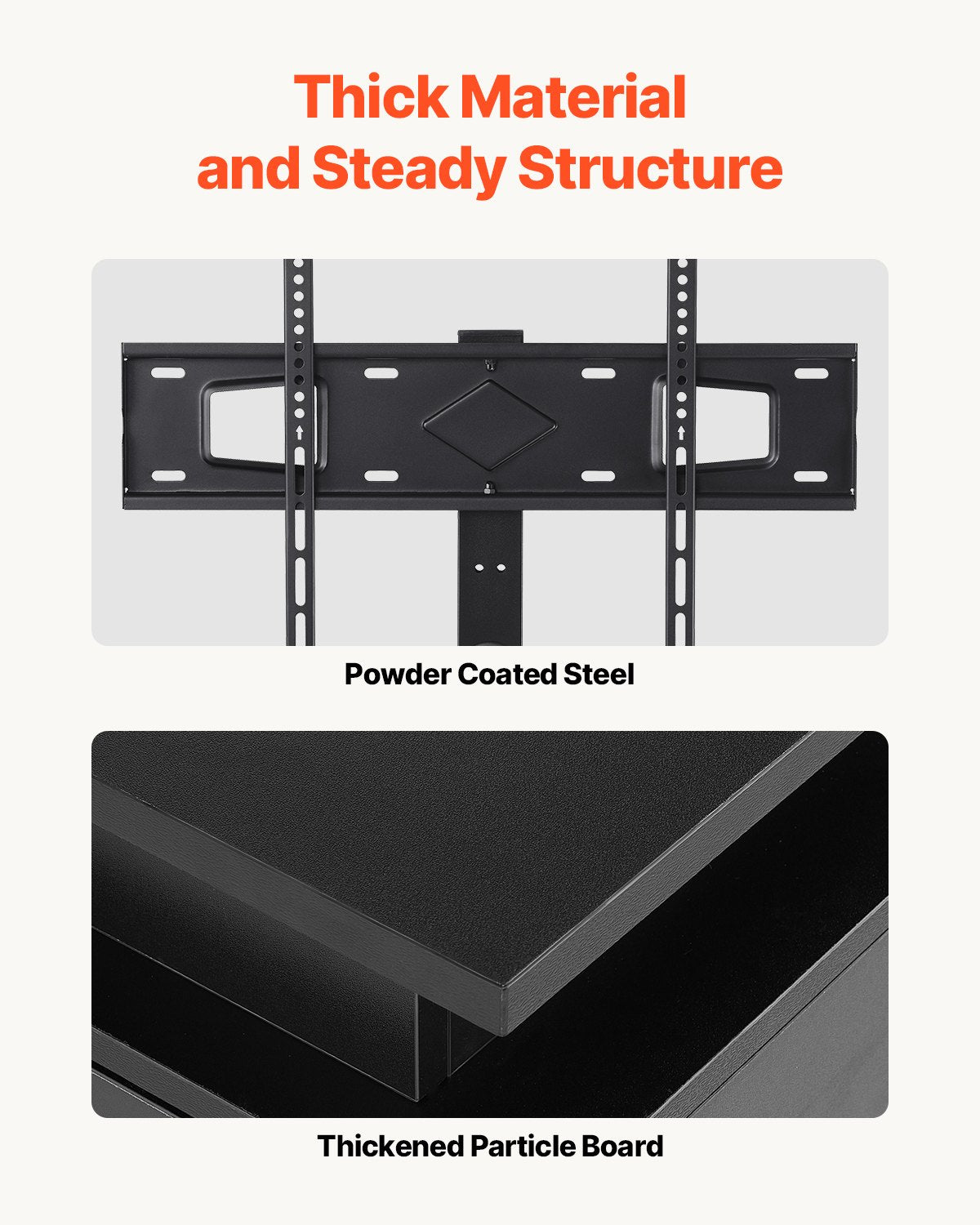 Thick Material and Steady Structure

Powder Coated Steel

Thickened Particle Board