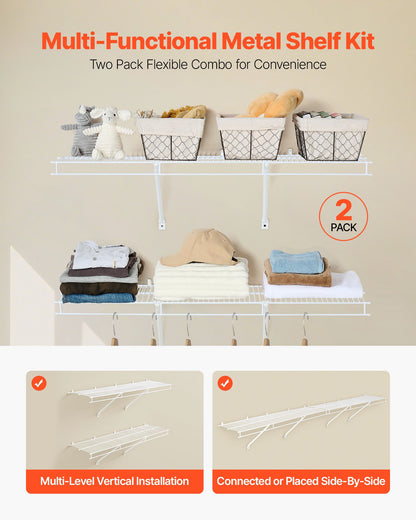 Multi-Functional Metal Shelf Kit

Two Pack Flexible Combo for Convenience

2 PACK

Multi-Level Vertical Installation

Connected or Placed Side-By-Side