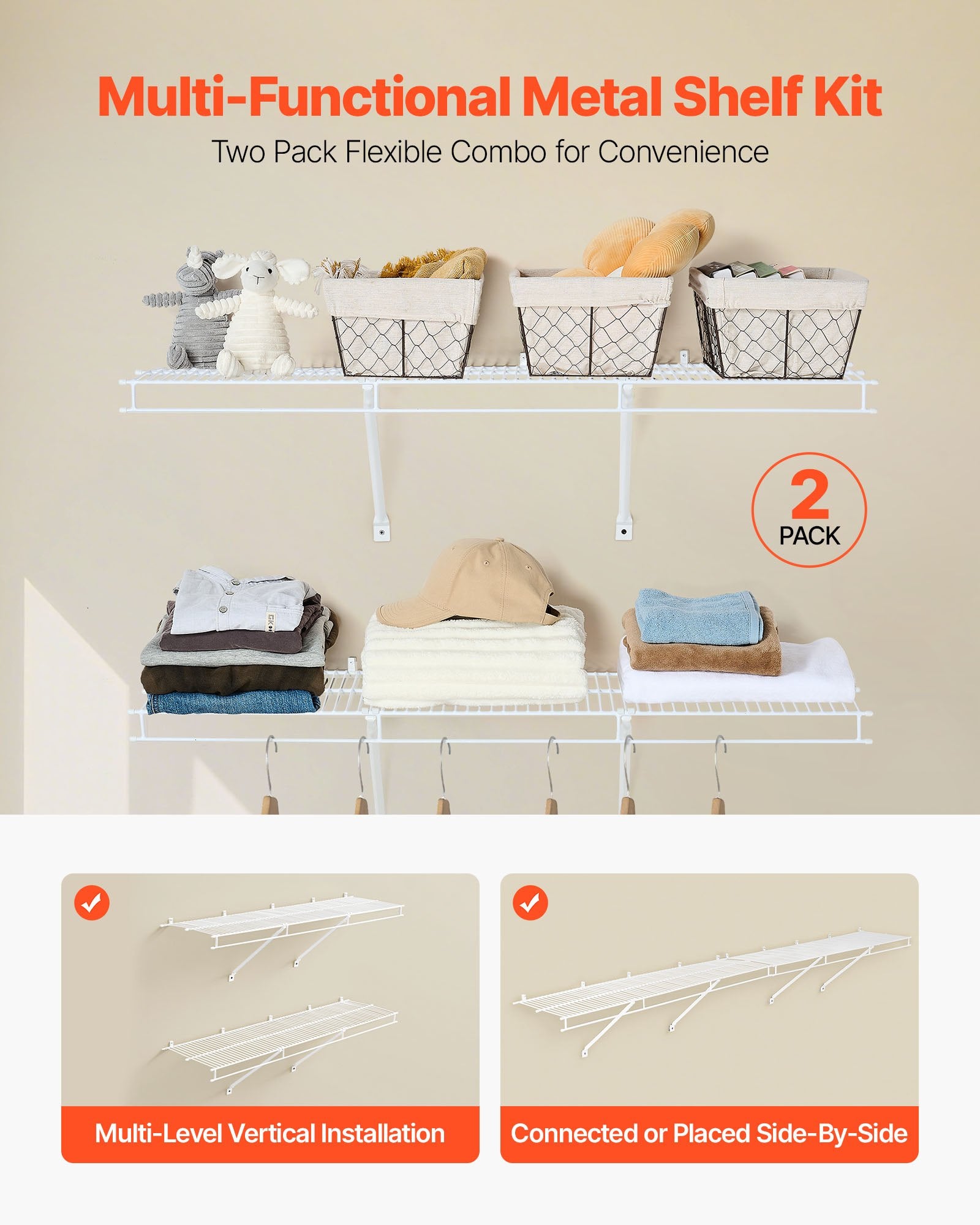 Multi-Functional Metal Shelf Kit

Two Pack Flexible Combo for Convenience

2
PACK

Multi-Level Vertical Installation

Connected or Placed Side-By-Side