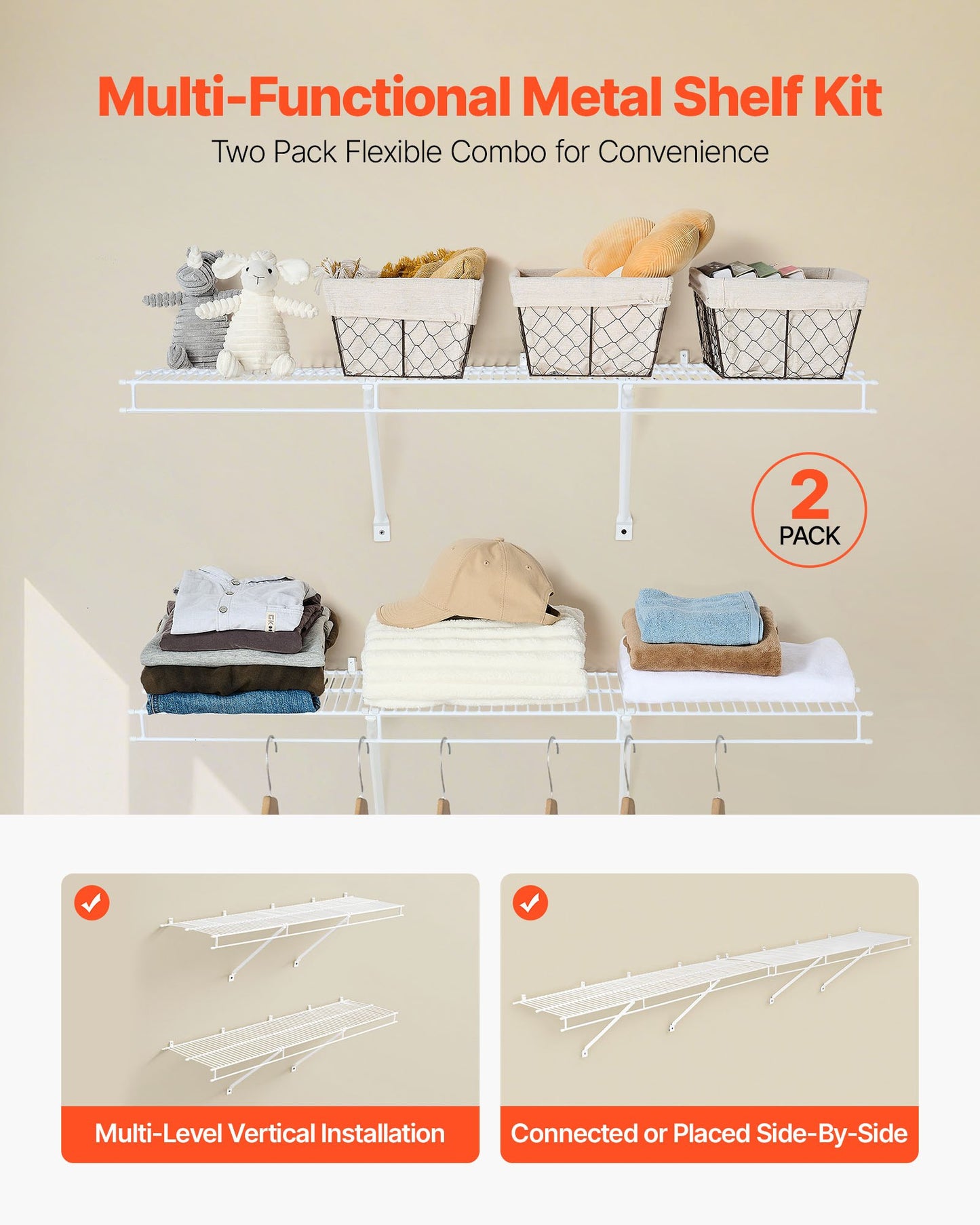 Multi-Functional Metal Shelf Kit

Two Pack Flexible Combo for Convenience

2
PACK

Multi-Level Vertical Installation

Connected or Placed Side-By-Side