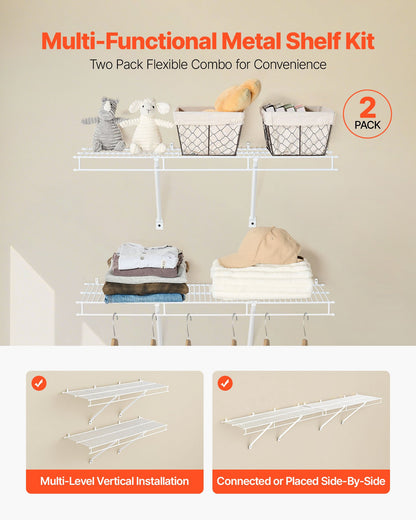 Multi-Functional Metal Shelf Kit
Two Pack Flexible Combo for Convenience

2 PACK

Multi-Level Vertical Installation

Connected or Placed Side-By-Side