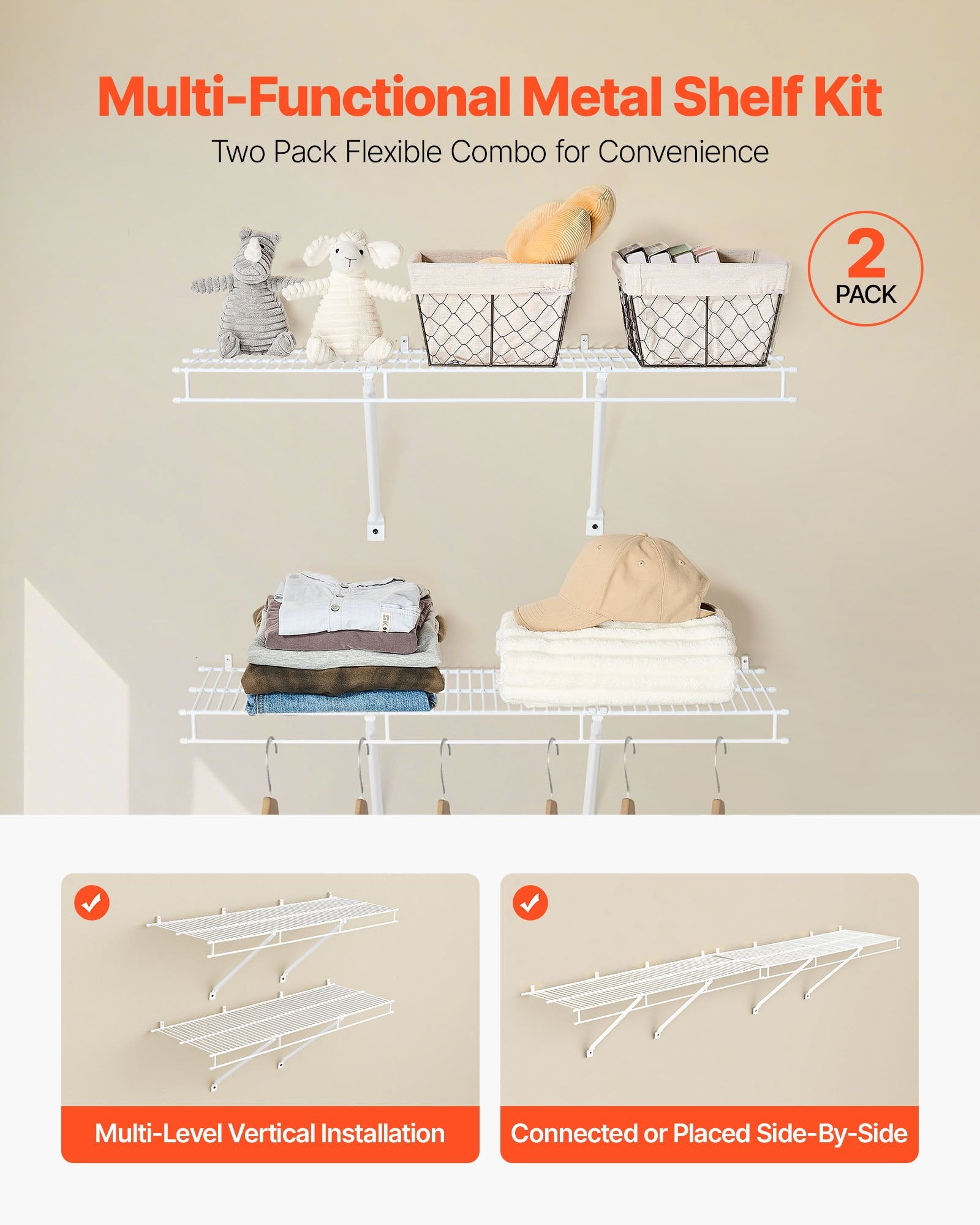 Multi-Functional Metal Shelf Kit

Two Pack Flexible Combo for Convenience

2 PACK

Multi-Level Vertical Installation

Connected or Placed Side-By-Side