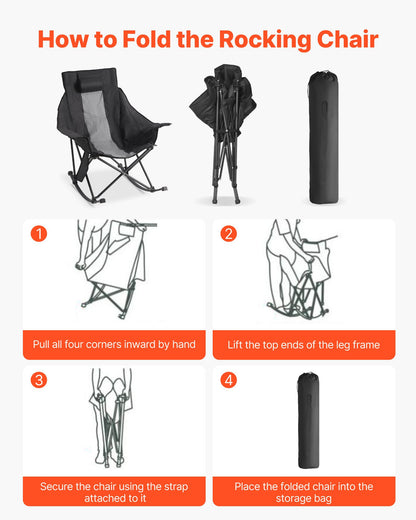 How to Fold the Rocking Chair

1

Pull all four corners inward by hand

2

Lift the top ends of the leg frame

3

Secure the chair using the strap attached to it

4

Place the folded chair into the storage bag