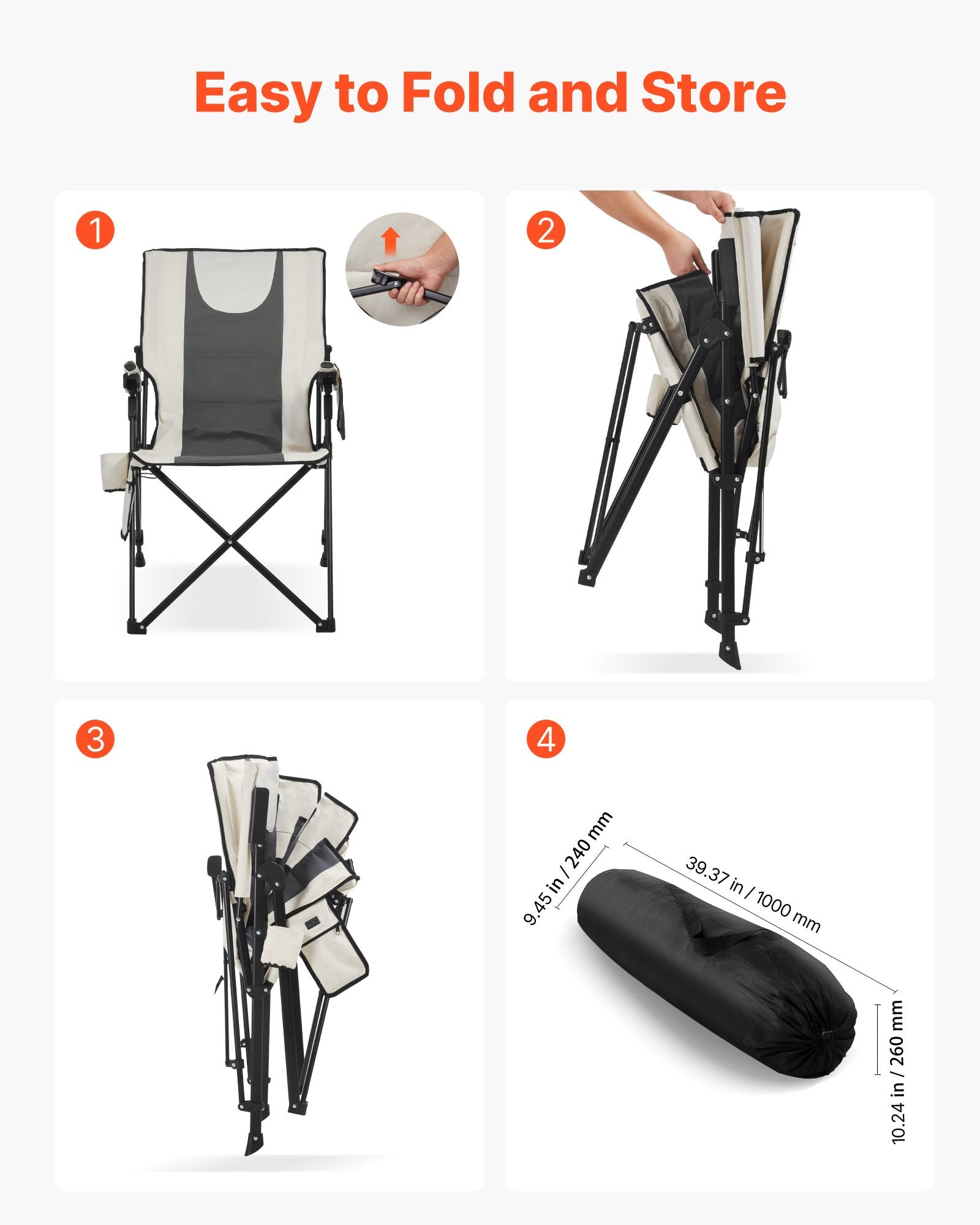 Easy to Fold and Store

1

2

3

4

9.45 in / 240 mm

39.37 in / 1000 mm

10.24 in / 260 mm