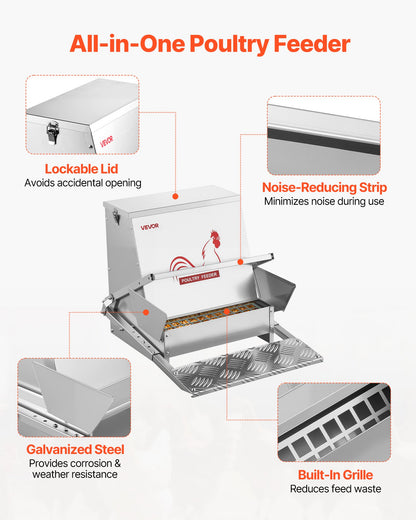 All-in-One Poultry Feeder

VEVOR

Lockable Lid
Avoids accidental opening

Noise-Reducing Strip
Minimizes noise during use

VEVOR

POULTRY FEEDER

Galvanized Steel
Provides corrosion & weather resistance

Built-In Grille
Reduces feed waste