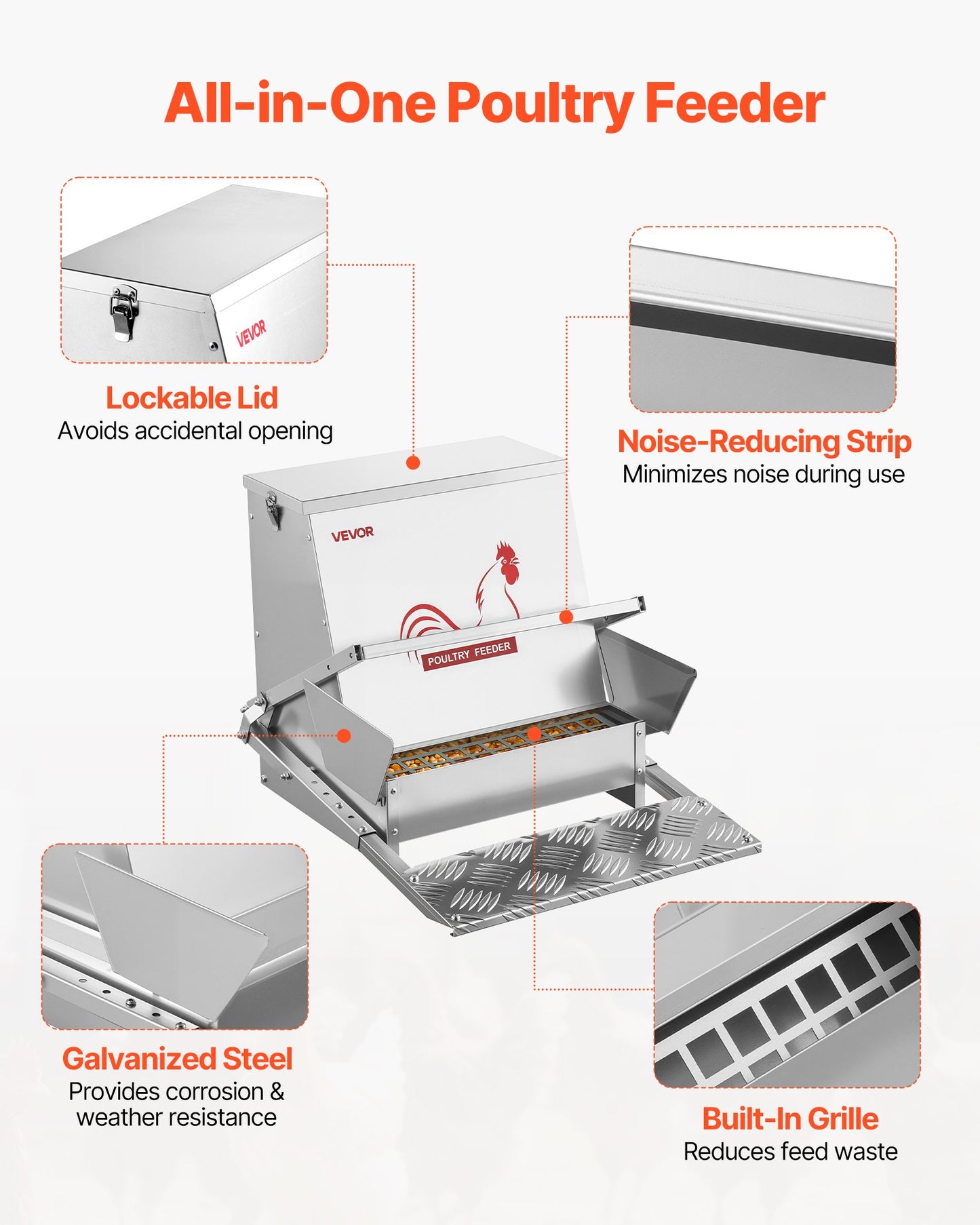 All-in-One Poultry Feeder

VEVOR

Lockable Lid
Avoids accidental opening

Noise-Reducing Strip
Minimizes noise during use

VEVOR

POULTRY FEEDER

Galvanized Steel
Provides corrosion & weather resistance

Built-In Grille
Reduces feed waste