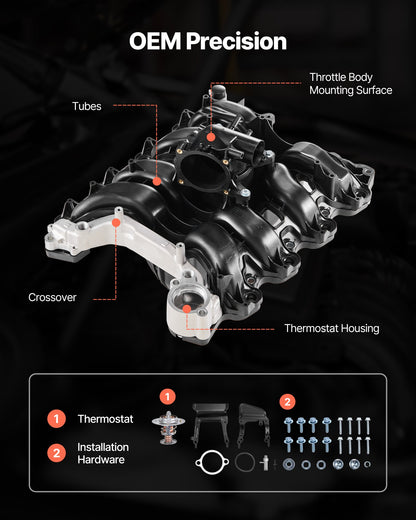 OEM Precision

Throttle Body Mounting Surface

Tubes

Crossover

Thermostat Housing

1 Thermostat

2 Installation Hardware

1

2