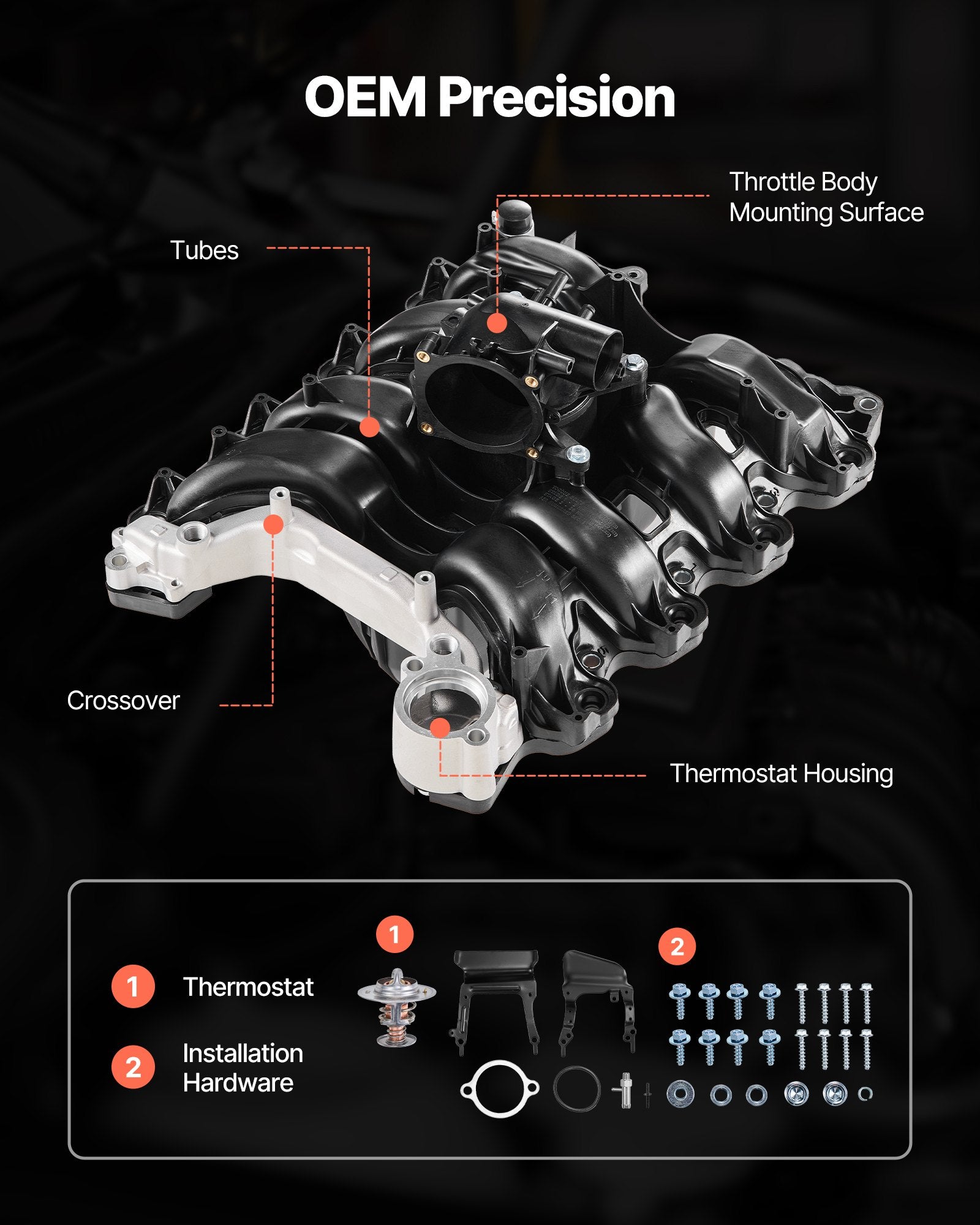 OEM Precision

Throttle Body Mounting Surface

Tubes

Crossover

Thermostat Housing

1 Thermostat

2 Installation Hardware

1

2