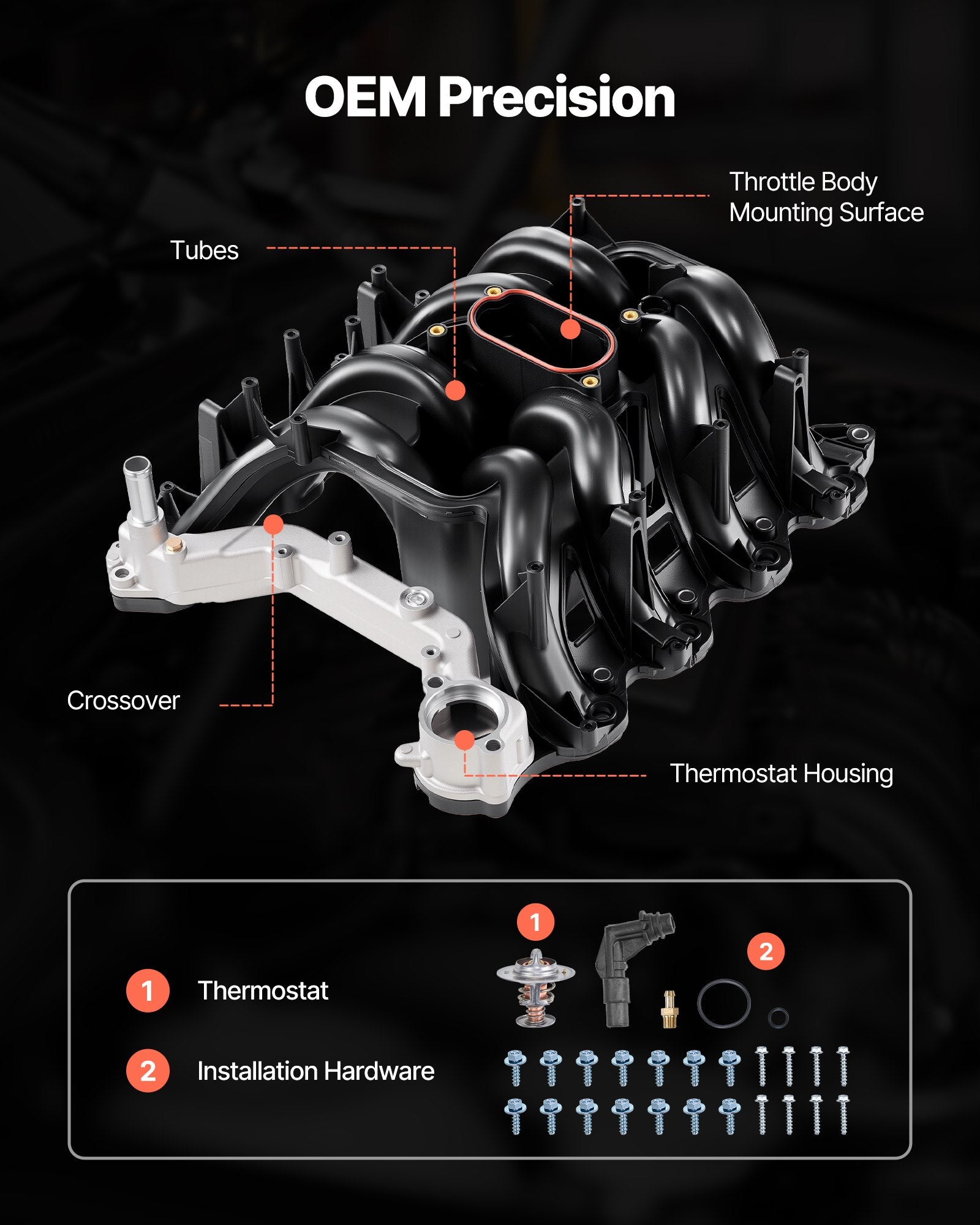 OEM Precision

Throttle Body Mounting Surface

Tubes

Crossover

Thermostat Housing

1 Thermostat

2 Installation Hardware

1

2