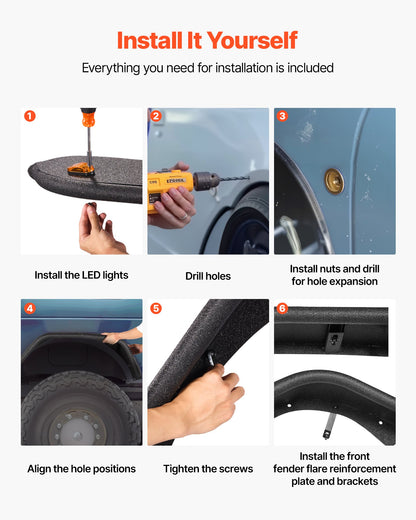 Install It Yourself

Everything you need for installation is included

1

Install the LED lights

2

Drill holes

3

Install nuts and drill for hole expansion

4

Align the hole positions

5

Tighten the screws

6

Install the front fender flare reinforcement plate and brackets