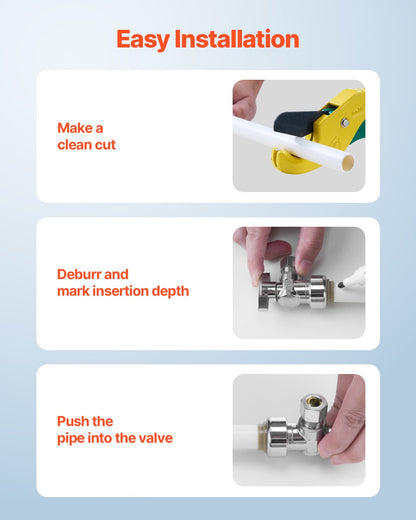 Easy Installation

Make a clean cut

Deburr and mark insertion depth

Push the pipe into the valve