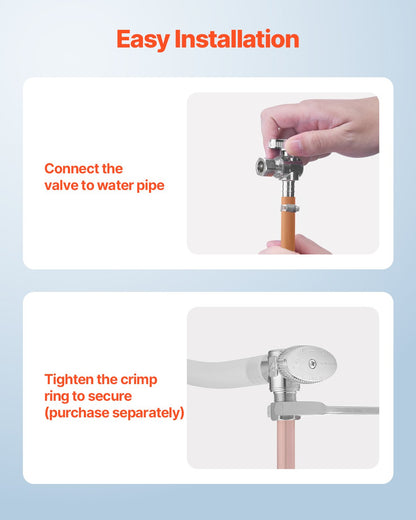 Easy Installation

Connect the valve to water pipe

Tighten the crimp ring to secure (purchase separately)