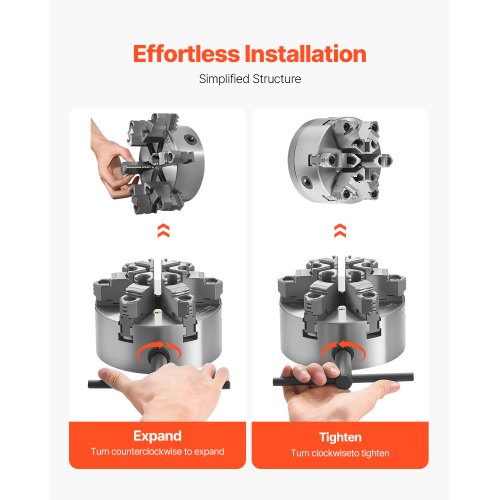 Effortless Installation

Simplified Structure

Expand

Turn counterclockwise to expand

Tighten

Turn clockwiseto tighten