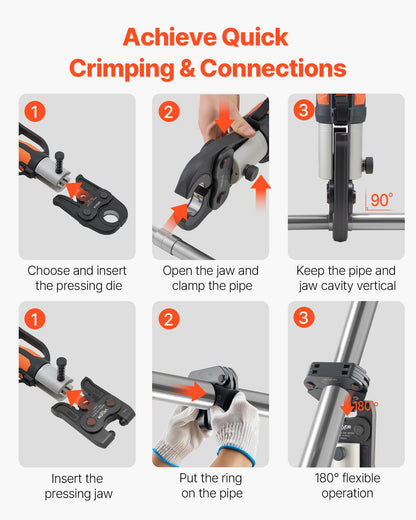 Achieve Quick Crimping & Connections

1

Choose and insert the pressing die

2

Open the jaw and clamp the pipe

3

90°

Keep the pipe and jaw cavity vertical

1

Insert the pressing jaw

2

Put the ring on the pipe

3

180°

180° flexible operation