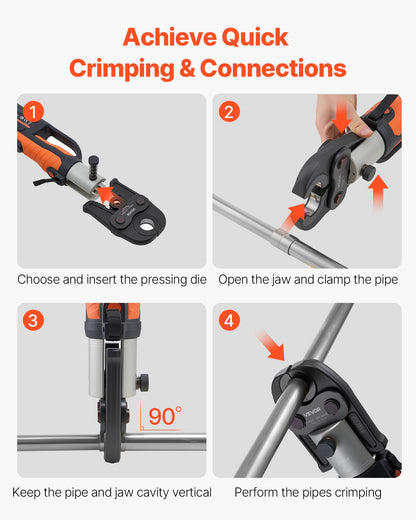 Achieve Quick Crimping & Connections

1

Choose and insert the pressing die

2

Open the jaw and clamp the pipe

3

90°

Keep the pipe and jaw cavity vertical

4

VEVOR

Perform the pipes crimping