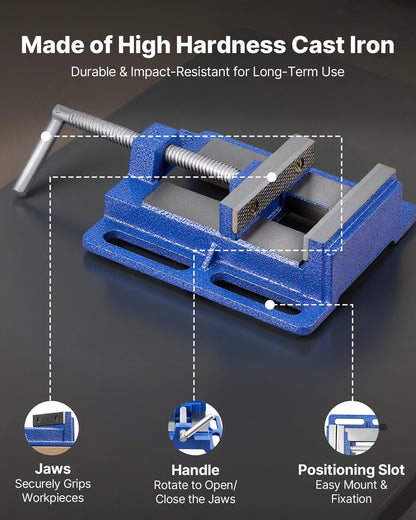 Made of High Hardness Cast Iron

Durable & Impact-Resistant for Long-Term Use

Jaws
Securely Grips Workpieces

Handle
Rotate to Open/ Close the Jaws

Positioning Slot
Easy Mount & Fixation