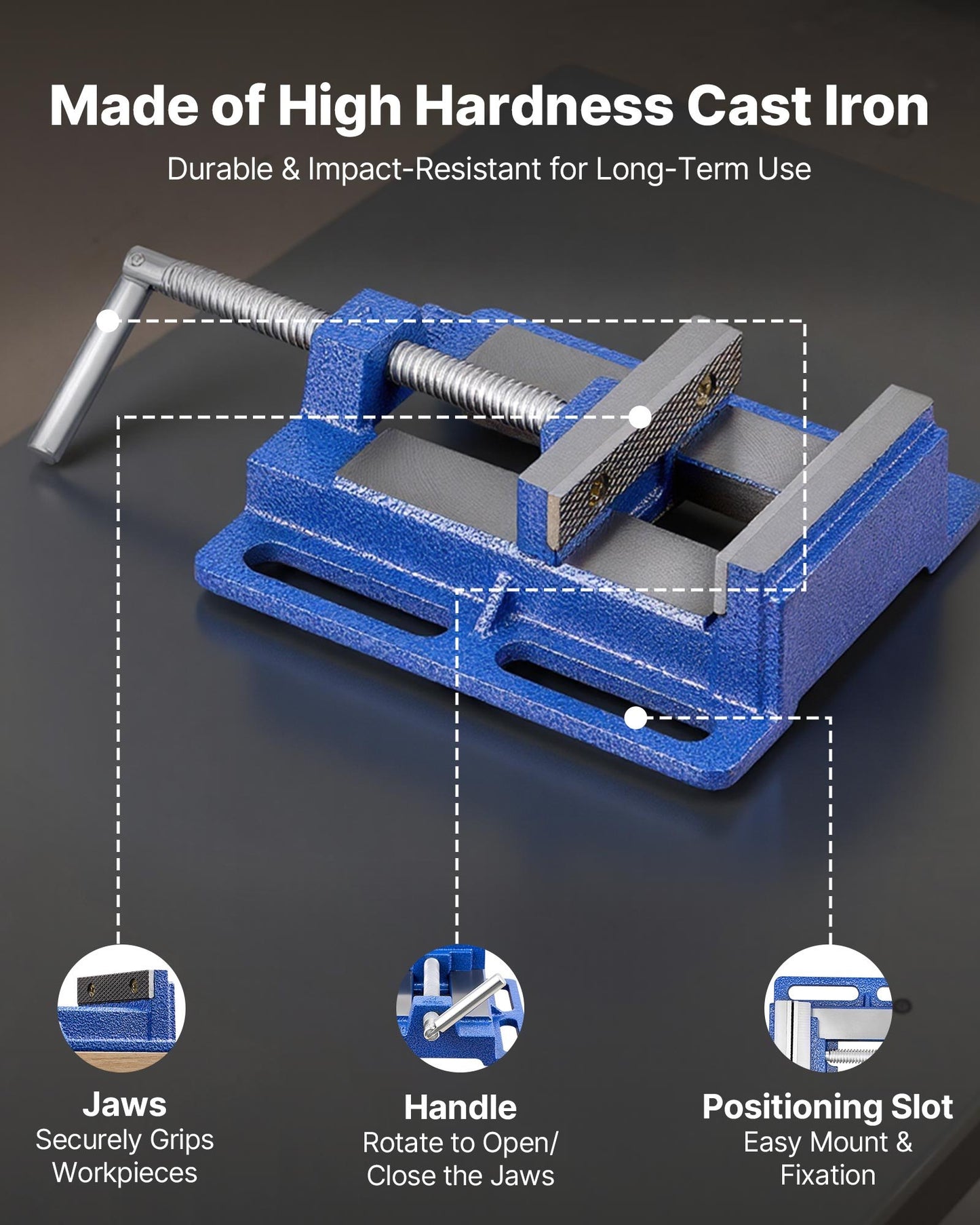 Made of High Hardness Cast Iron

Durable & Impact-Resistant for Long-Term Use

Jaws
Securely Grips Workpieces

Handle
Rotate to Open/ Close the Jaws

Positioning Slot
Easy Mount & Fixation