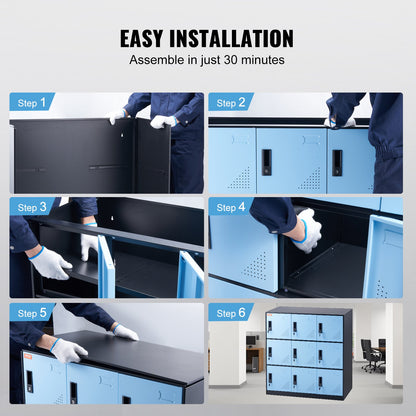 EASY INSTALLATION
Assemble in just 30 minutes

Step 1

Step 2

Step 3

Step 4

Step 5

Step 6