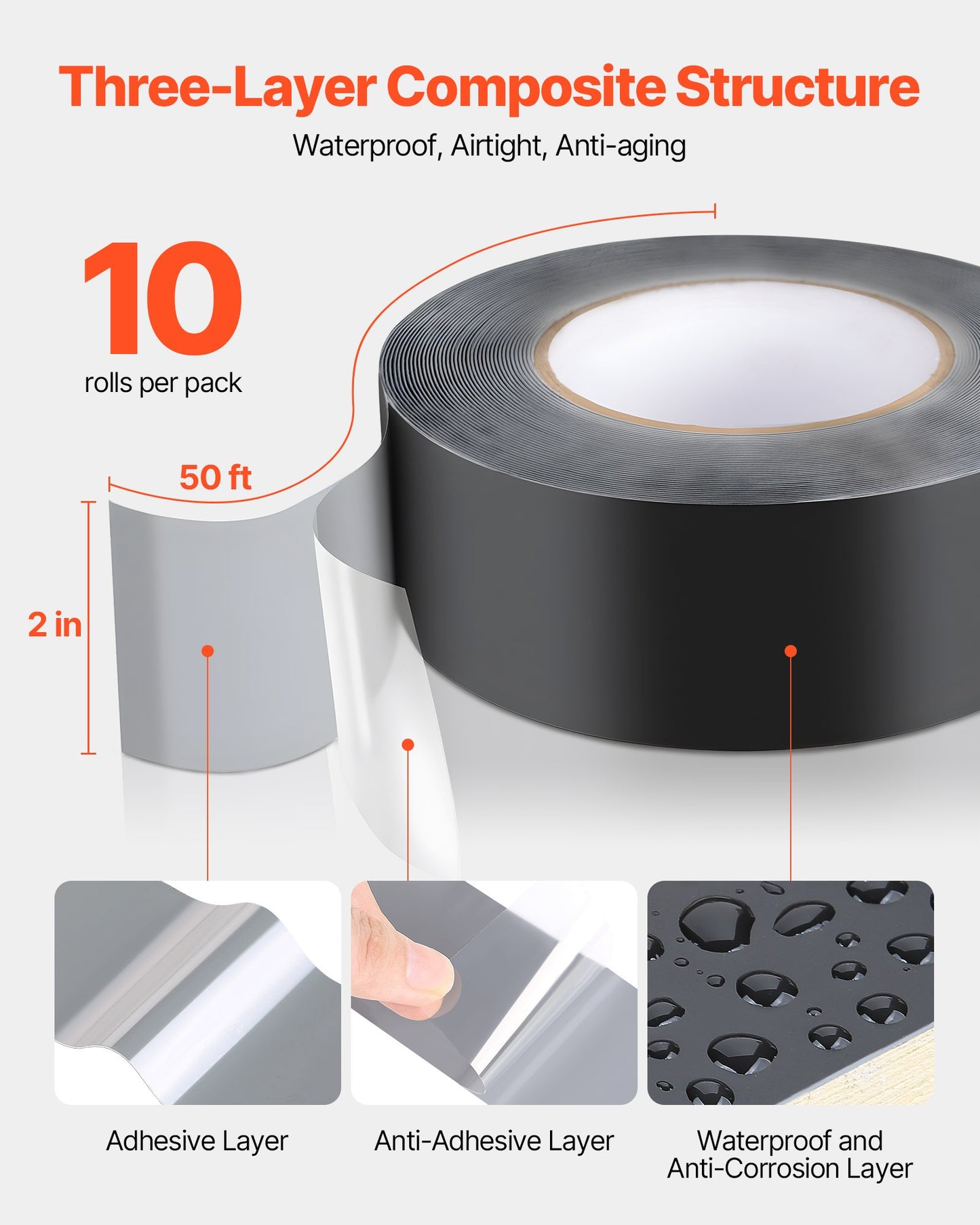 Three-Layer Composite Structure

Waterproof, Airtight, Anti-aging

10

rolls per pack

50 ft

2 in

Adhesive Layer

Anti-Adhesive Layer

Waterproof and Anti-Corrosion Layer