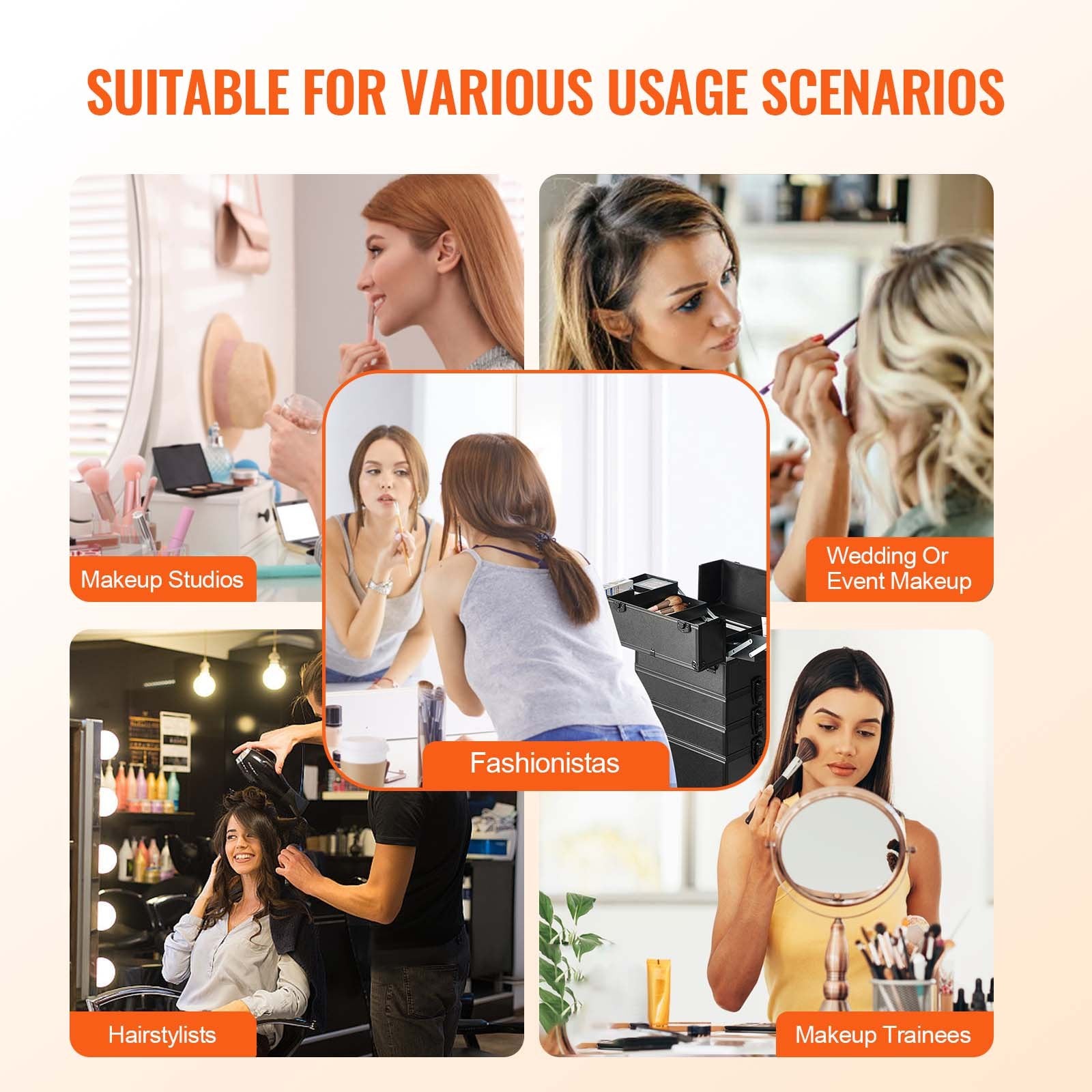 SUITABLE FOR VARIOUS USAGE SCENARIOS

Makeup Studios

Wedding Or Event Makeup

Fashionistas

Hairstylists

Makeup Trainees