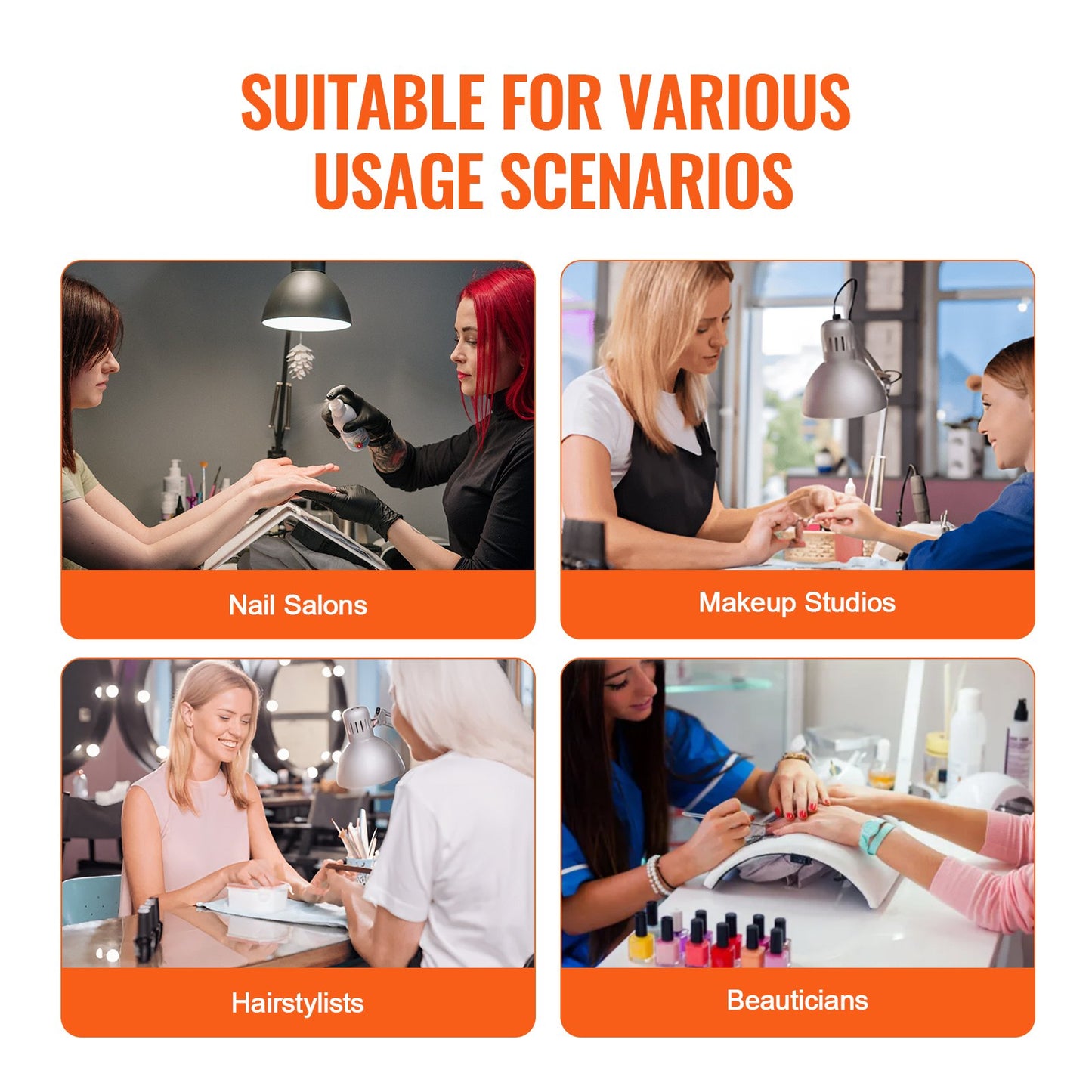 SUITABLE FOR VARIOUS USAGE SCENARIOS

Nail Salons

Makeup Studios

Hairstylists

Beauticians