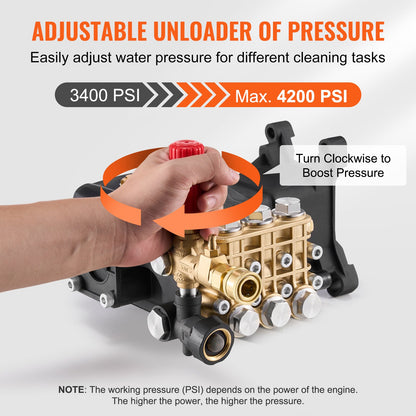 ADJUSTABLE UNLOADER OF PRESSURE
Easily adjust water pressure for different cleaning tasks

3400 PSI

Max. 4200 PSI

Turn Clockwise to Boost Pressure

NOTE: The working pressure (PSI) depends on the power of the engine. The higher the power, the higher the pressure.