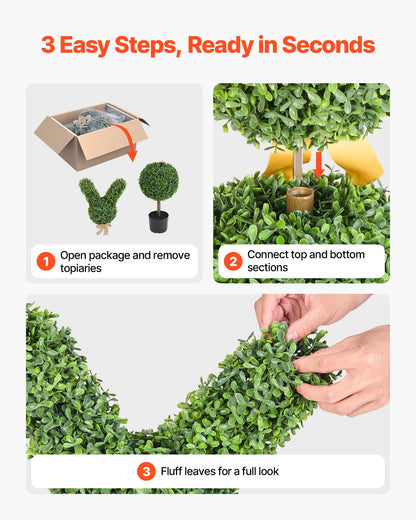 3 Easy Steps, Ready in Seconds

1 Open package and remove topiaries

2 Connect top and bottom sections

3 Fluff leaves for a full look