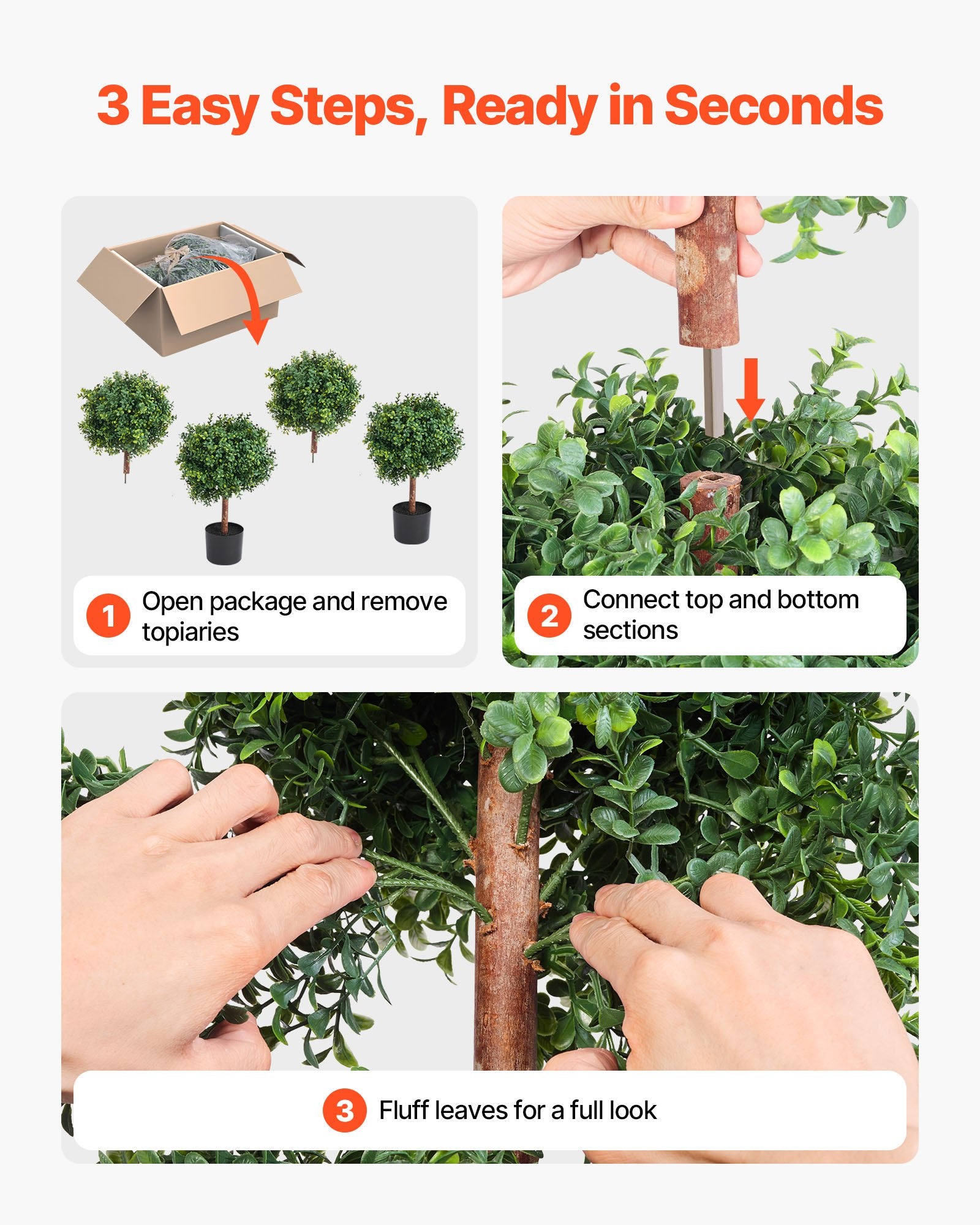 3 Easy Steps, Ready in Seconds

1 Open package and remove topiaries

2 Connect top and bottom sections

3 Fluff leaves for a full look