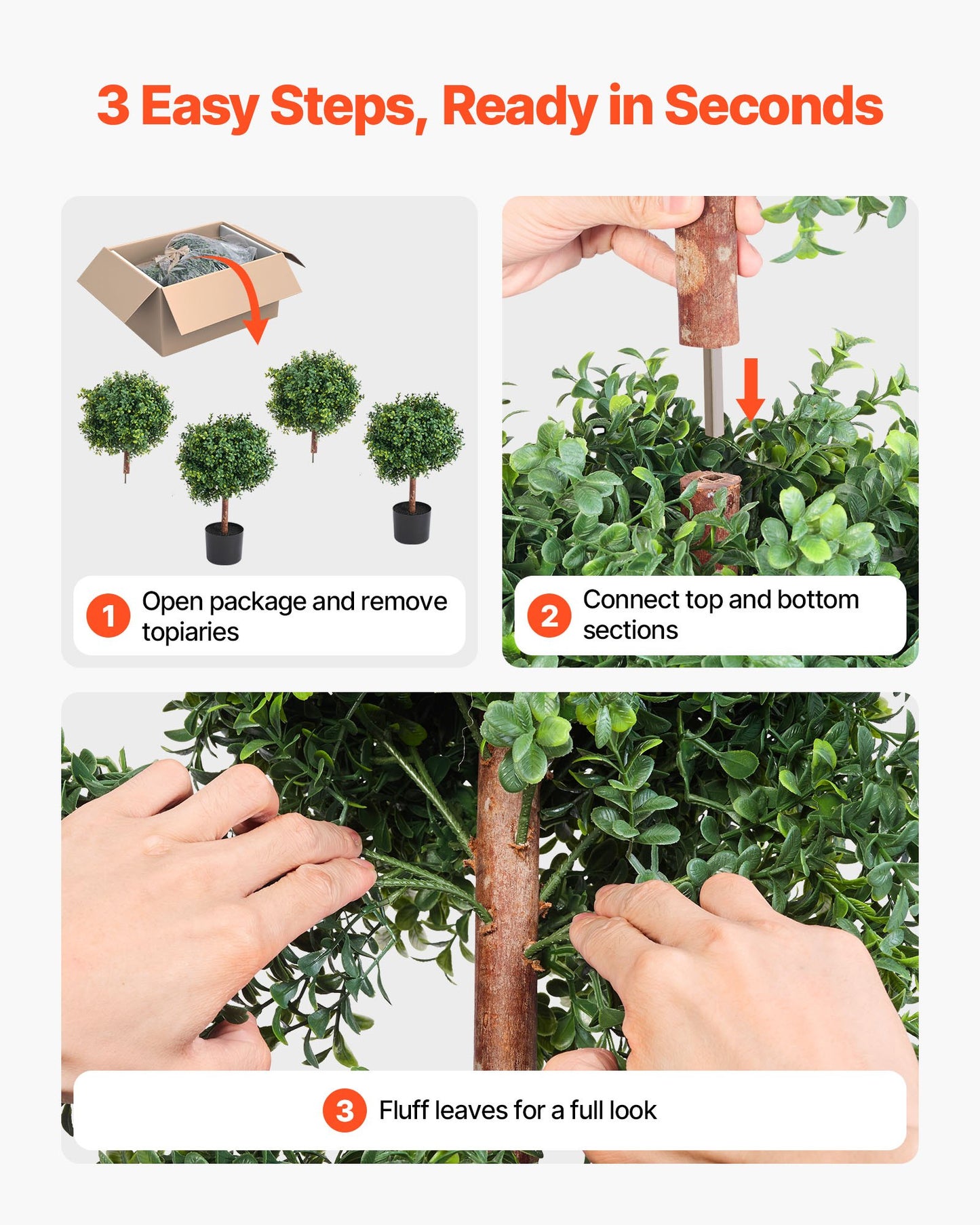 3 Easy Steps, Ready in Seconds

1 Open package and remove topiaries

2 Connect top and bottom sections

3 Fluff leaves for a full look