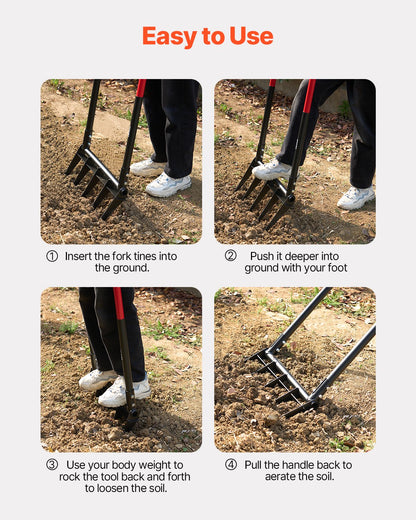 Easy to Use

① Insert the fork tines into the ground.

② Push it deeper into ground with your foot

③ Use your body weight to rock the tool back and forth to loosen the soil.

④ Pull the handle back to aerate the soil.