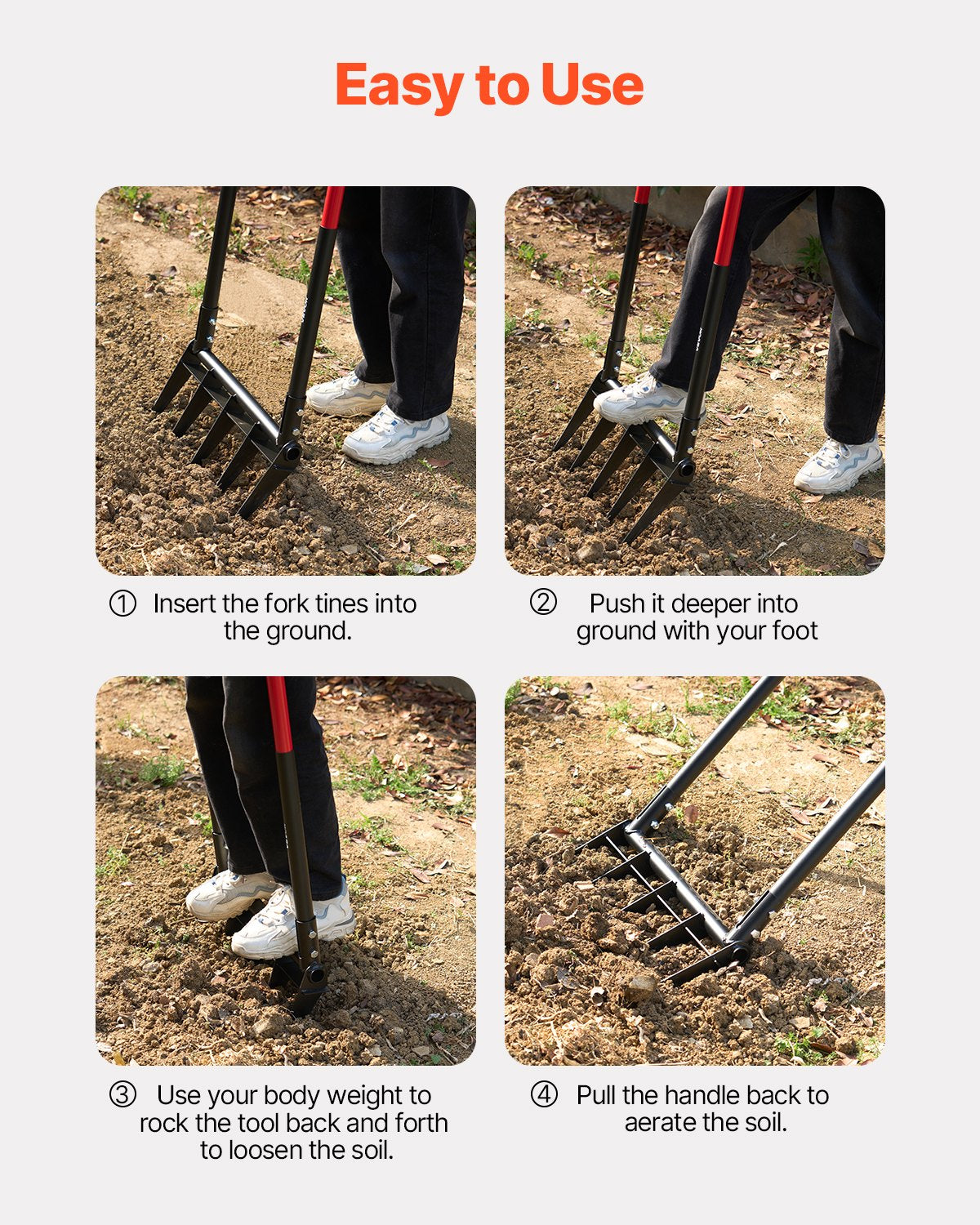 Easy to Use

① Insert the fork tines into the ground.

② Push it deeper into ground with your foot

③ Use your body weight to rock the tool back and forth to loosen the soil.

④ Pull the handle back to aerate the soil.