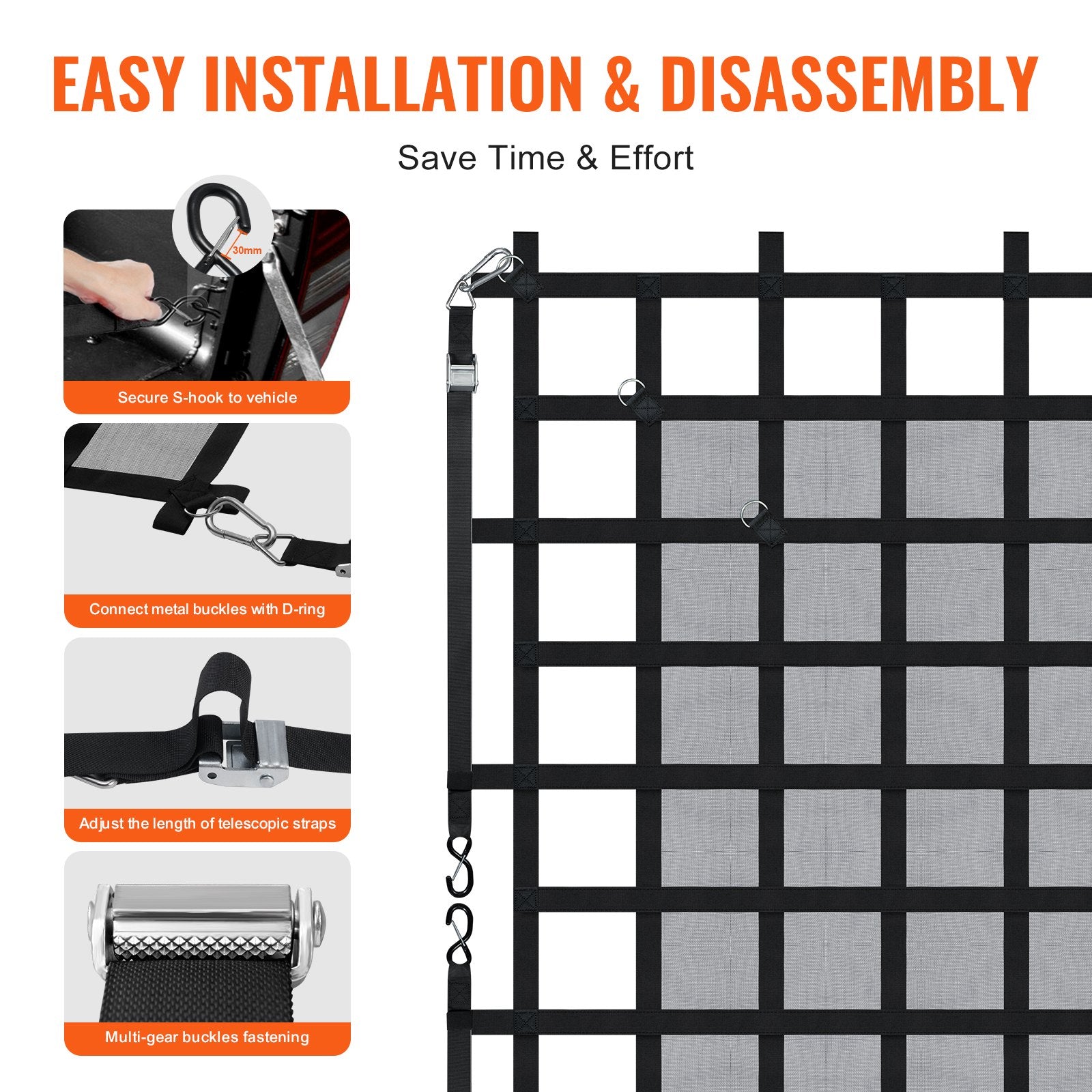 EASY INSTALLATION & DISASSEMBLY

Save Time & Effort

30mm

Secure S-hook to vehicle

Connect metal buckles with D-ring

Adjust the length of telescopic straps

Multi-gear buckles fastening