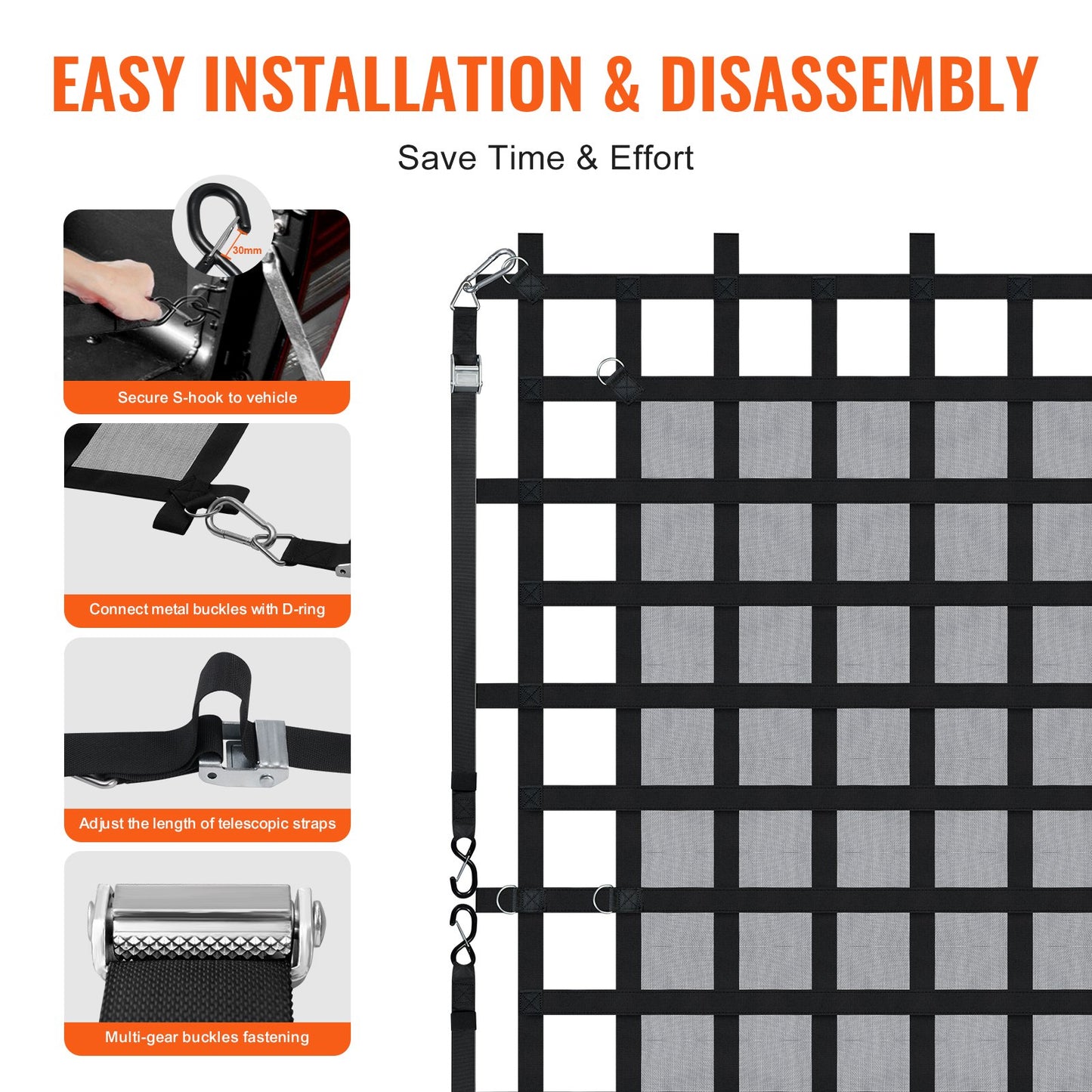 EASY INSTALLATION & DISASSEMBLY

Save Time & Effort

30mm

Secure S-hook to vehicle

Connect metal buckles with D-ring

Adjust the length of telescopic straps

Multi-gear buckles fastening