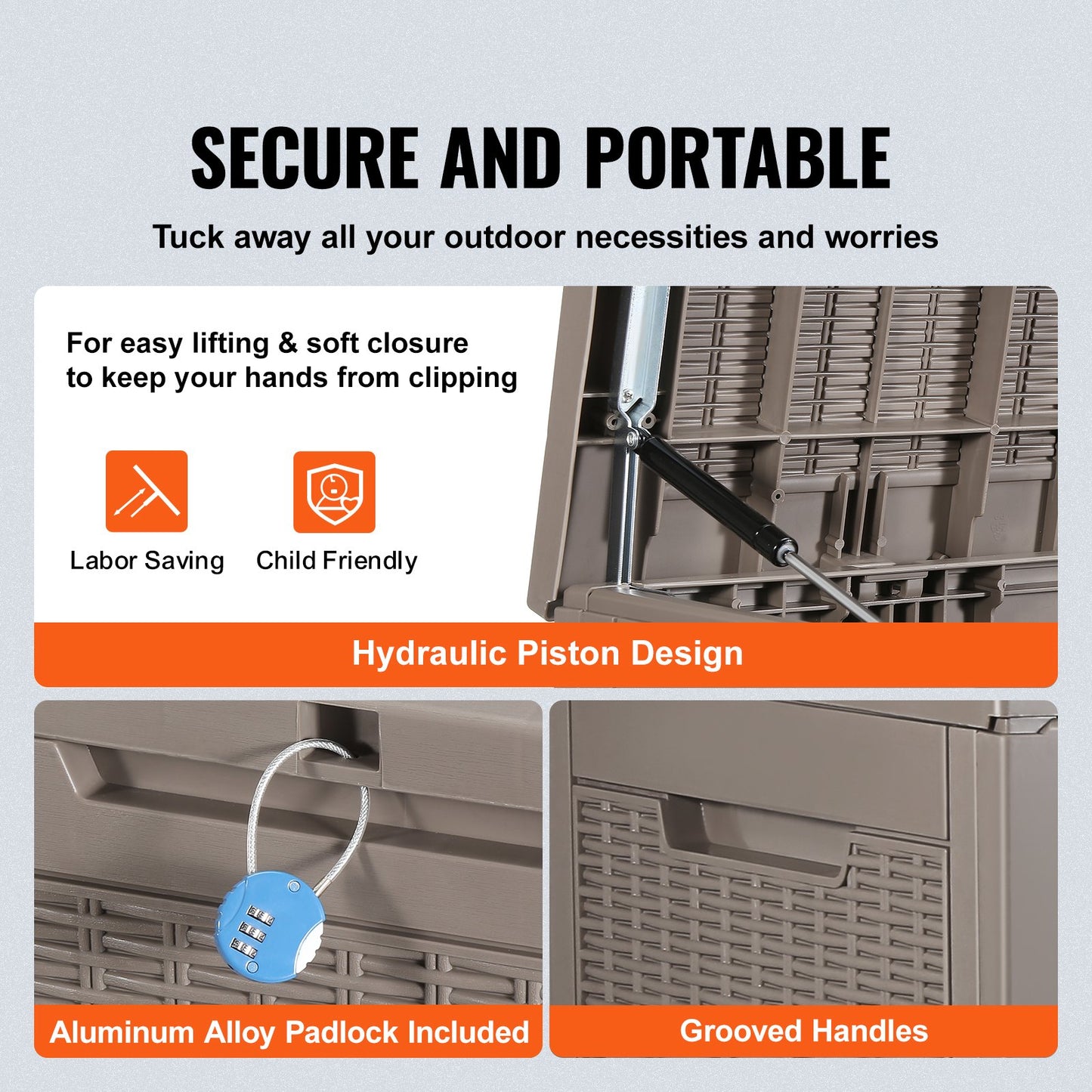 SECURE AND PORTABLE

Tuck away all your outdoor necessities and worries

For easy lifting & soft closure to keep your hands from clipping

Labor Saving

Child Friendly

Hydraulic Piston Design

Aluminum Alloy Padlock Included

Grooved Handles