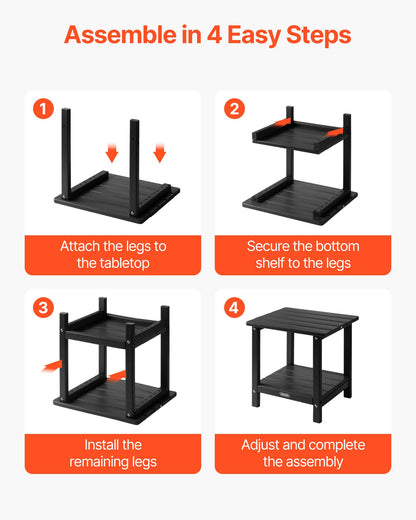 Assemble in 4 Easy Steps

1

Attach the legs to the tabletop

2

Secure the bottom shelf to the legs

3

Install the remaining legs

4

Adjust and complete the assembly