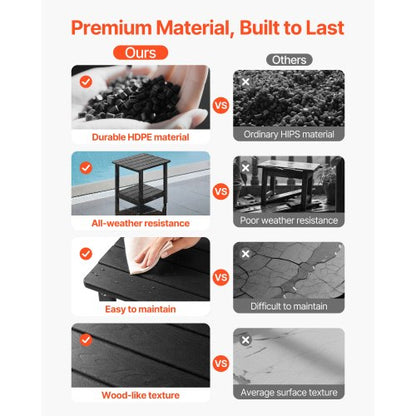 Premium Material, Built to Last

Ours

Others

Durable HDPE material

VS

Ordinary HIPS material

All-weather resistance

VS

Poor weather resistance

Easy to maintain

VS

Difficult to maintain

Wood-like texture

VS

Average surface texture