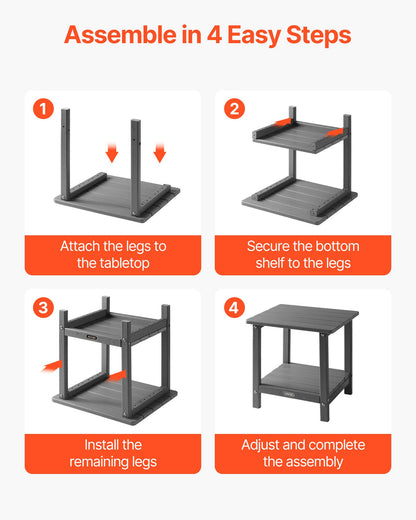 Assemble in 4 Easy Steps

1

Attach the legs to the tabletop

2

Secure the bottom shelf to the legs

3

Install the remaining legs

4

Adjust and complete the assembly