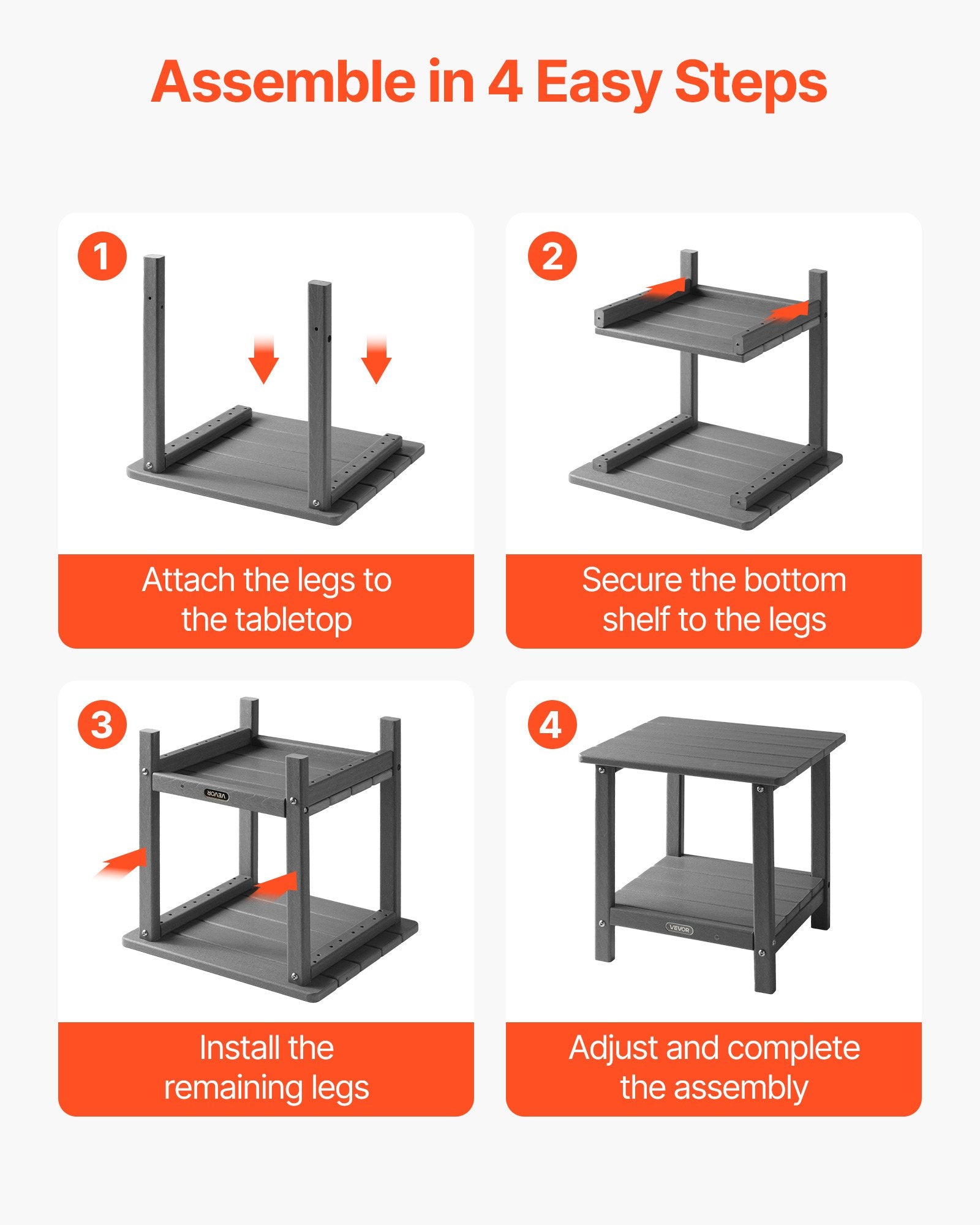 Assemble in 4 Easy Steps

1

Attach the legs to the tabletop

2

Secure the bottom shelf to the legs

3

VEVOR

Install the remaining legs

4

VEVOR

Adjust and complete the assembly