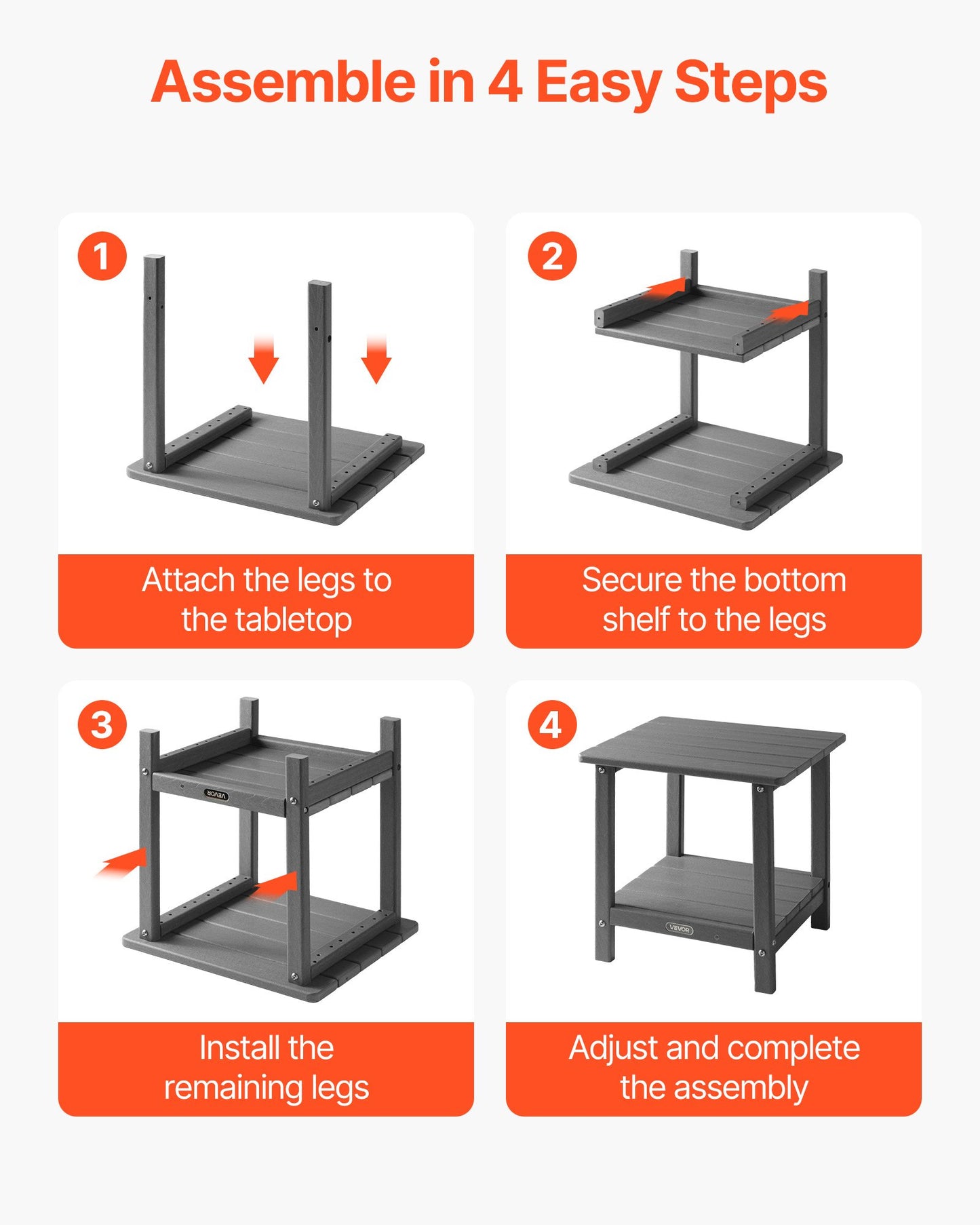 Assemble in 4 Easy Steps

1

Attach the legs to the tabletop

2

Secure the bottom shelf to the legs

3

VEVOR

Install the remaining legs

4

VEVOR

Adjust and complete the assembly