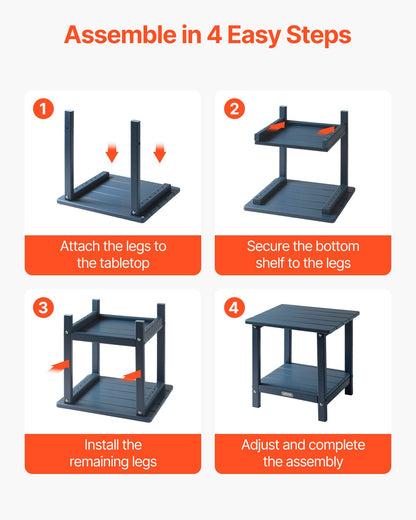 Assemble in 4 Easy Steps

1

Attach the legs to the tabletop

2

Secure the bottom shelf to the legs

3

Install the remaining legs

4

Adjust and complete the assembly