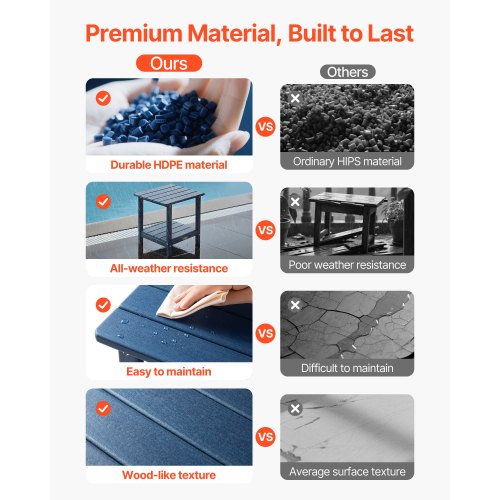 Premium Material, Built to Last

Ours

Others

Durable HDPE material

VS

Ordinary HIPS material

All-weather resistance

VS

Poor weather resistance

Easy to maintain

VS

Difficult to maintain

Wood-like texture

VS

Average surface texture