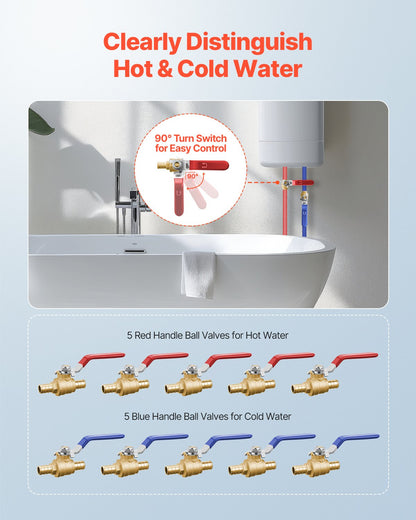 Clearly Distinguish
Hot & Cold Water

90° Turn Switch
for Easy Control

90°

5 Red Handle Ball Valves for Hot Water

5 Blue Handle Ball Valves for Cold Water