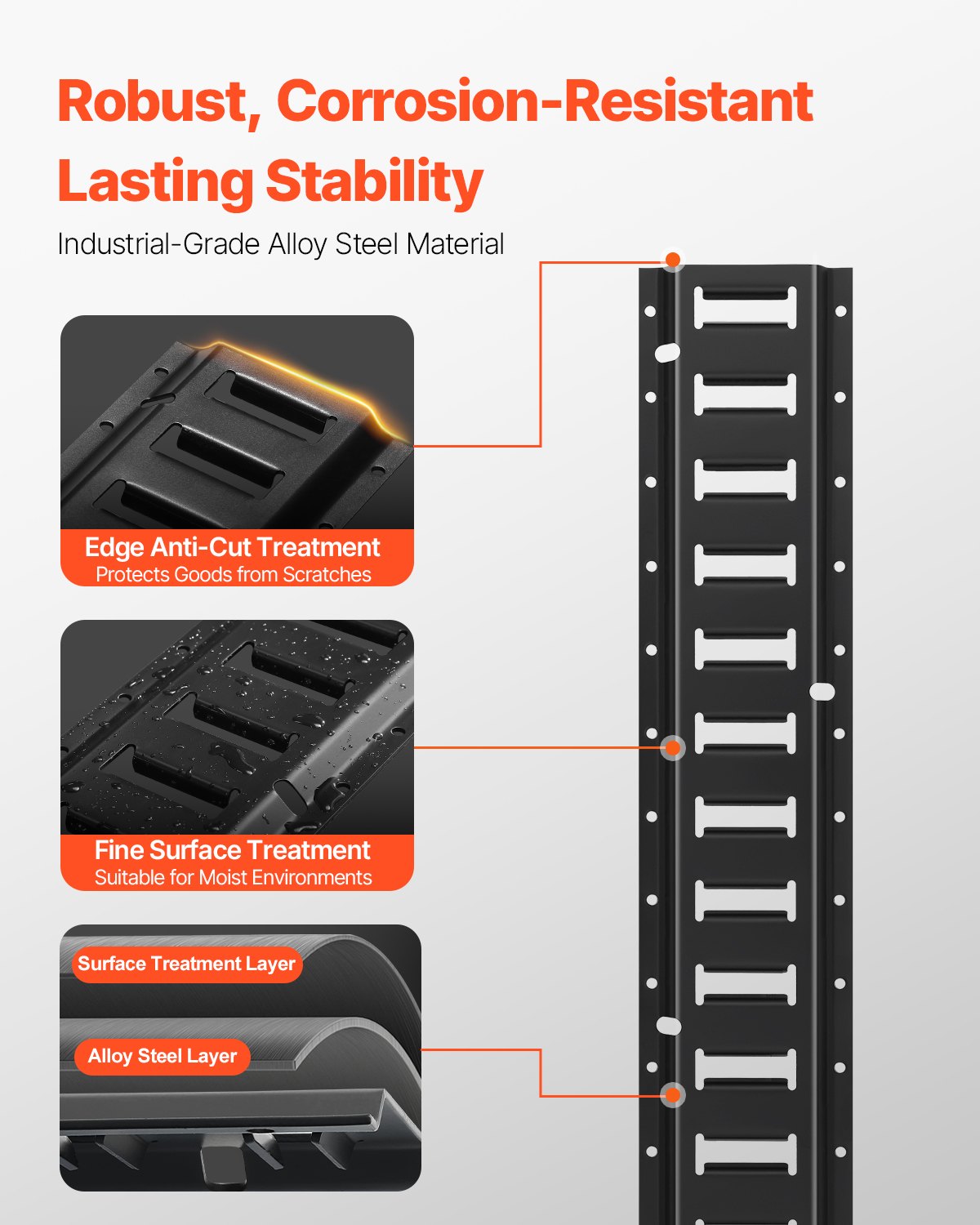 Robust, Corrosion-Resistant
Lasting Stability

Industrial-Grade Alloy Steel Material

Edge Anti-Cut Treatment
Protects Goods from Scratches

Fine Surface Treatment
Suitable for Moist Environments

Surface Treatment Layer

Alloy Steel Layer