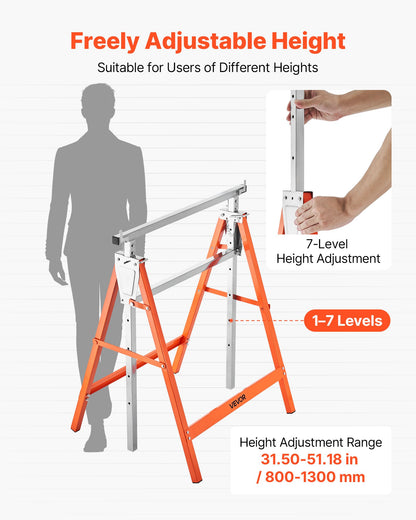 Freely Adjustable Height

Suitable for Users of Different Heights

7-Level
Height Adjustment

1–7 Levels

VEVOR

Height Adjustment Range
31.50-51.18 in
/ 800-1300 mm