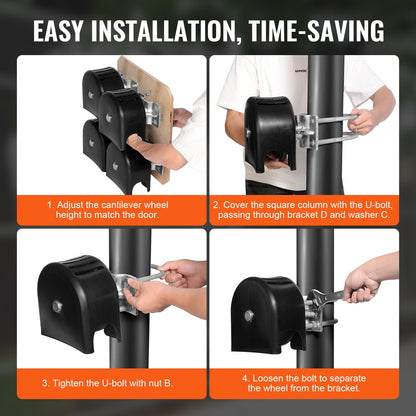 EASY INSTALLATION, TIME-SAVING

1. Adjust the cantilever wheel height to match the door.

2. Cover the square column with the U-bolt, passing through bracket D and washer C.

3. Tighten the U-bolt with nut B.

4. Loosen the bolt to separate the wheel from the bracket.