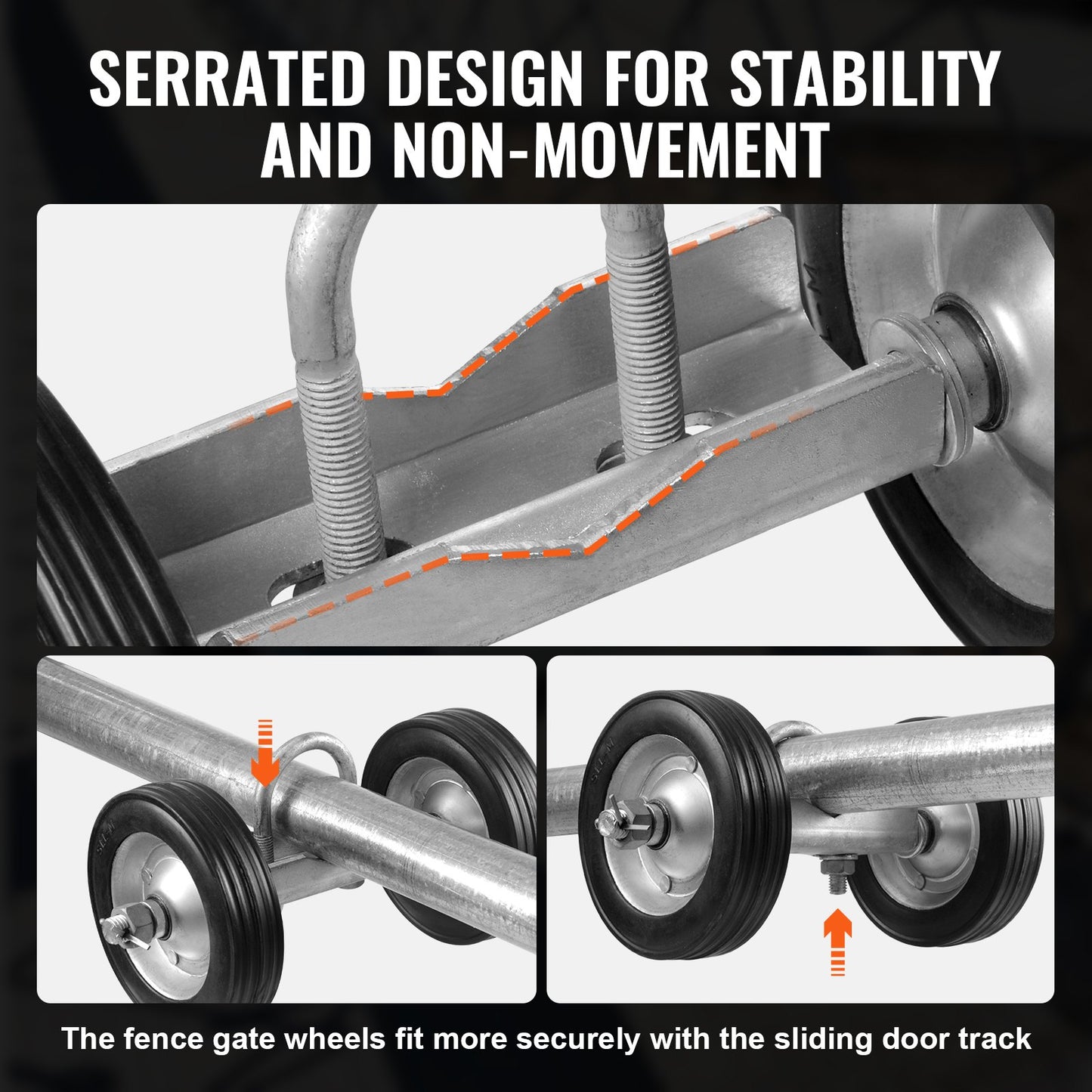 SERRATED DESIGN FOR STABILITY AND NON-MOVEMENT

The fence gate wheels fit more securely with the sliding door track