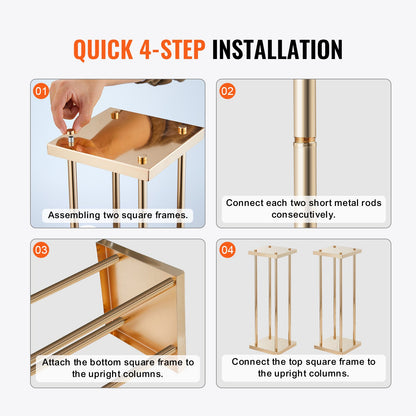 QUICK 4-STEP INSTALLATION

01

Assembling two square frames.

02

Connect each two short metal rods consecutively.

03

Attach the bottom square frame to the upright columns.

04

Connect the top square frame to the upright columns.